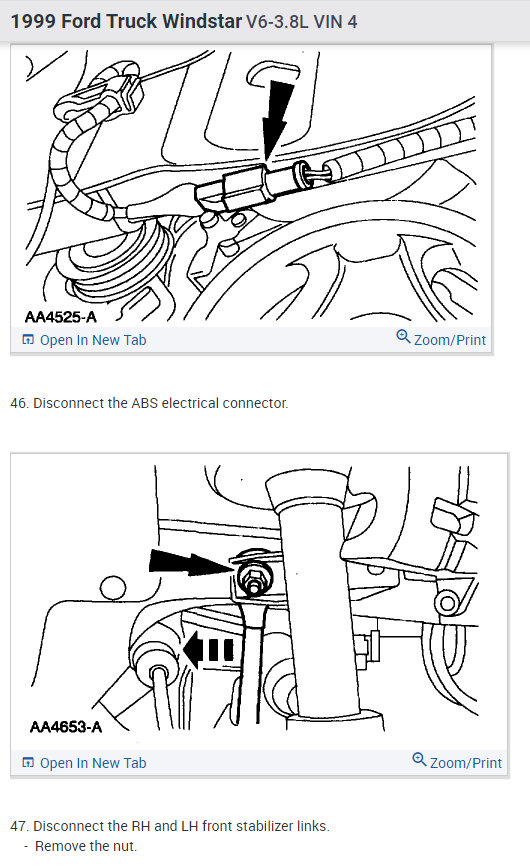 1999 Ford Truck Windstar V6-3.8L VIN 4

AA4525-A

Open In New Tab

Zoom/Print

46. Disconnect the ABS electrical connector.

AA4653-A

Open In New Tab

Zoom/Print

47. Disconnect the RH and LH front stabilizer links.
- Remove the nut.