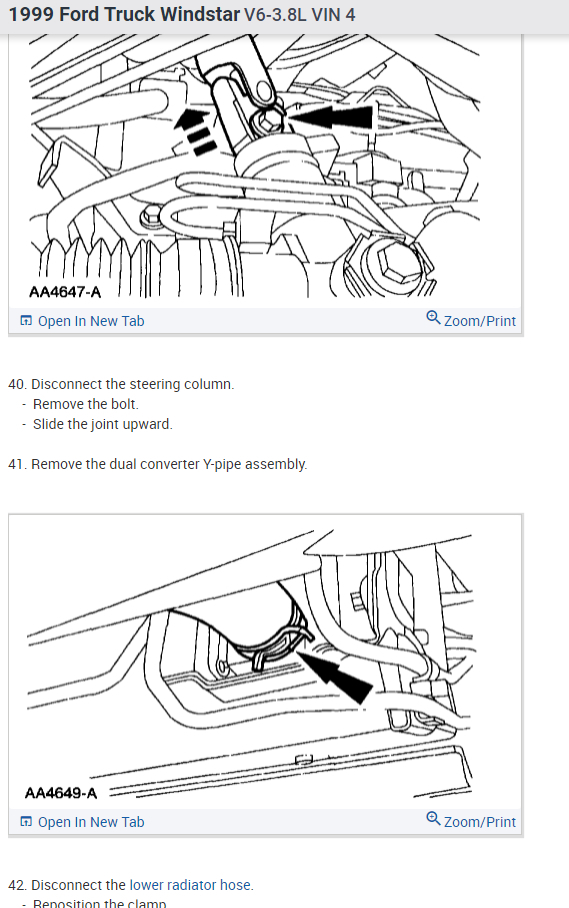 1999 Ford Truck Windstar V6-3.8L VIN 4

AA4647-A

Open In New Tab

Zoom/Print

40. Disconnect the steering column.
- Remove the bolt.
- Slide the joint upward.

41. Remove the dual converter Y-pipe assembly.

AA4649-A

Open In New Tab

Zoom/Print

42. Disconnect the lower radiator hose.
- Reposition the clamp.