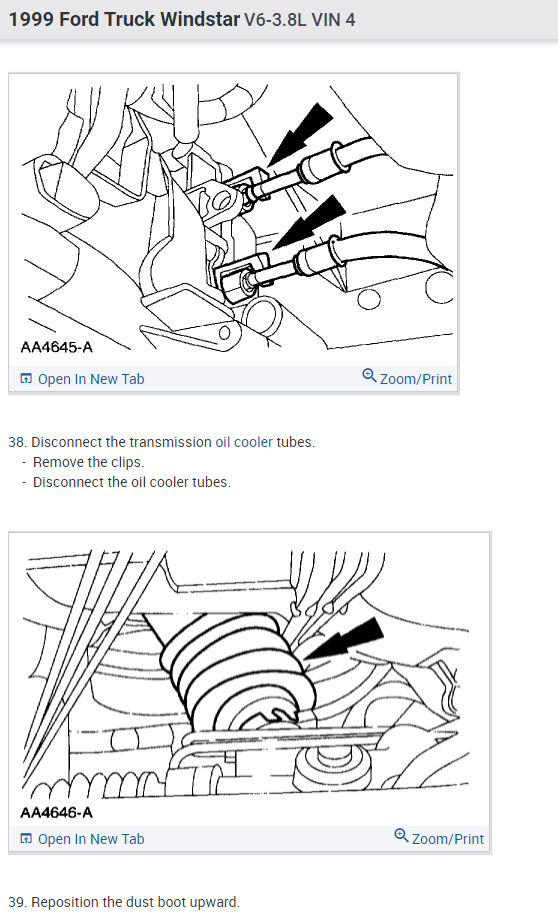 1999 Ford Truck Windstar V6-3.8L VIN 4

AA4645-A

Open In New Tab Zoom/Print

38. Disconnect the transmission oil cooler tubes.
- Remove the clips.
- Disconnect the oil cooler tubes.

AA4646-A

Open In New Tab Zoom/Print

39. Reposition the dust boot upward.