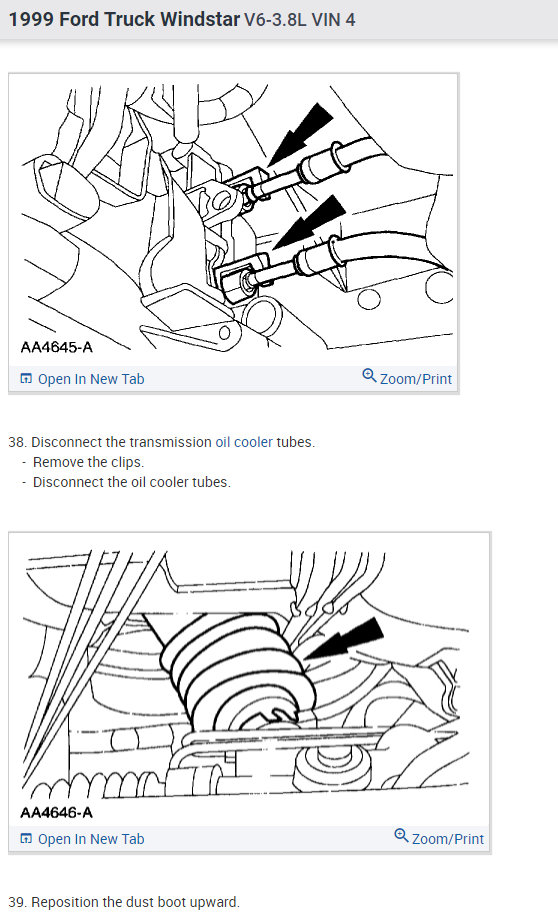 1999 Ford Truck Windstar V6-3.8L VIN 4

AA4645-A

Open In New Tab

Zoom/Print

38. Disconnect the transmission oil cooler tubes.
- Remove the clips.
- Disconnect the oil cooler tubes.

AA4646-A

Open In New Tab

Zoom/Print

39. Reposition the dust boot upward.