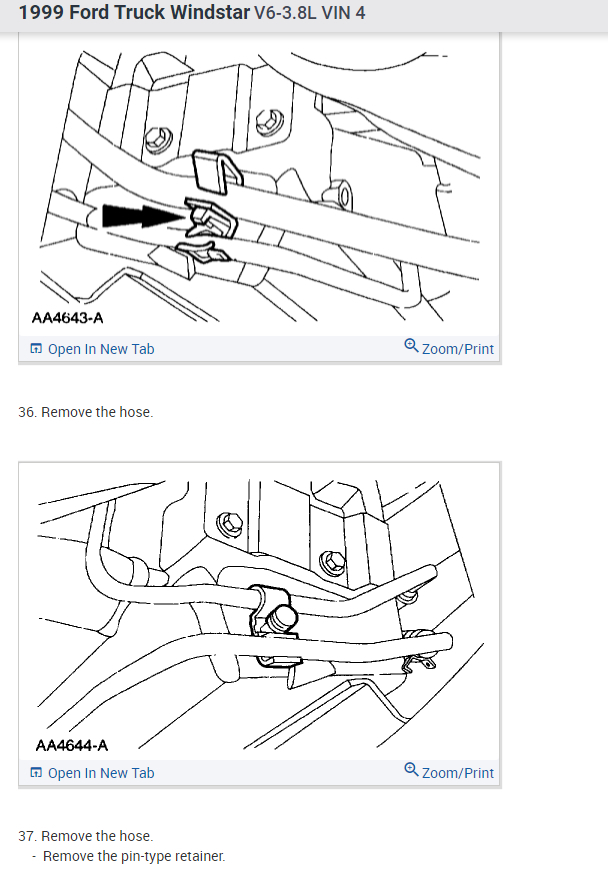 1999 Ford Truck Windstar V6-3.8L VIN 4

AA4643-A

Open In New Tab

Zoom/Print

36. Remove the hose.

AA4644-A

Open In New Tab

Zoom/Print

37. Remove the hose.
- Remove the pin-type retainer.