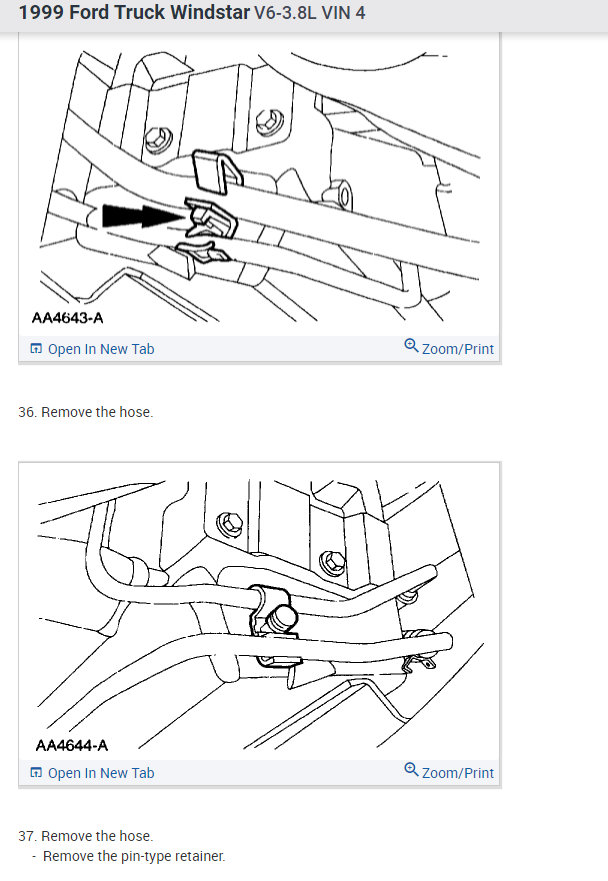 1999 Ford Truck Windstar V6-3.8L VIN 4

AA4643-A

Open In New Tab

Zoom/Print

36. Remove the hose.

AA4644-A

Open In New Tab

Zoom/Print

37. Remove the hose.
- Remove the pin-type retainer.