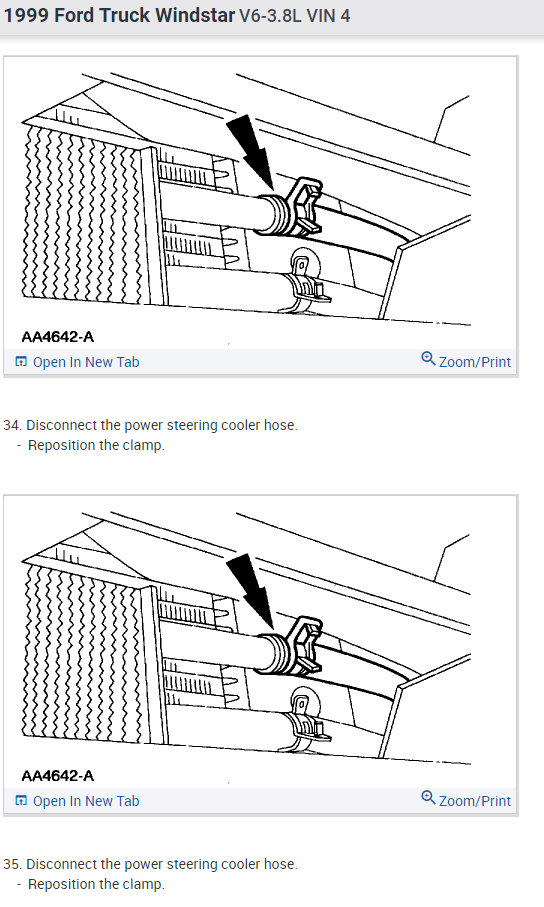 1999 Ford Truck Windstar V6-3.8L VIN 4

AA4642-A

Open In New Tab

Zoom/Print

34. Disconnect the power steering cooler hose.
- Reposition the clamp.

AA4642-A

Open In New Tab

Zoom/Print

35. Disconnect the power steering cooler hose.
- Reposition the clamp.