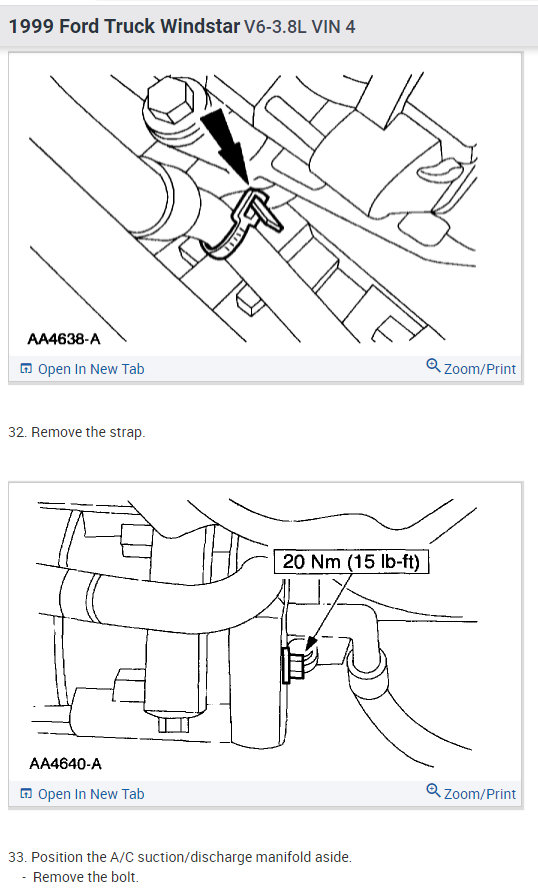 1999 Ford Truck Windstar V6-3.8L VIN 4

AA4638-A

Open In New Tab

Zoom/Print

32. Remove the strap.

20 Nm (15 lb-ft)

AA4640-A

Open In New Tab

Zoom/Print

33. Position the A/C suction/discharge manifold aside.
- Remove the bolt.