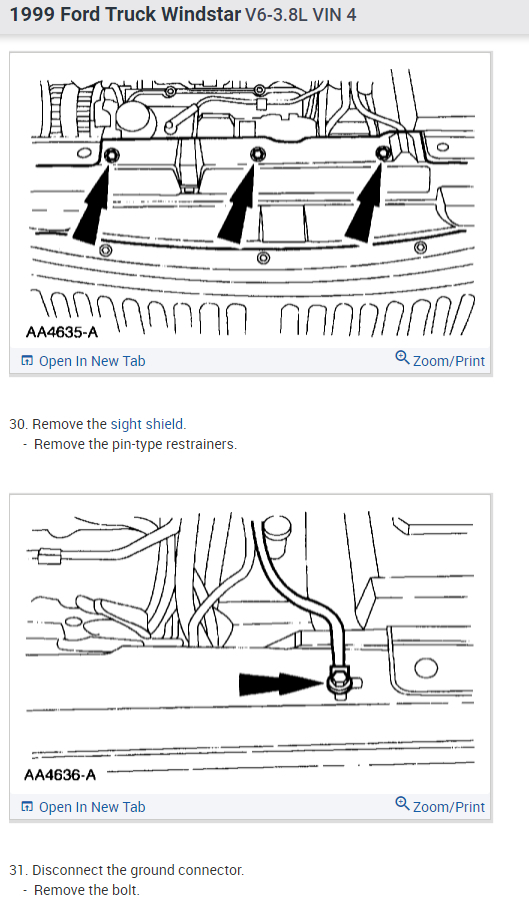 1999 Ford Truck Windstar V6-3.8L VIN 4

AA4635-A

Open In New Tab

Zoom/Print

30. Remove the sight shield.
- Remove the pin-type restrainers.

AA4636-A

Open In New Tab

Zoom/Print

31. Disconnect the ground connector.
- Remove the bolt.