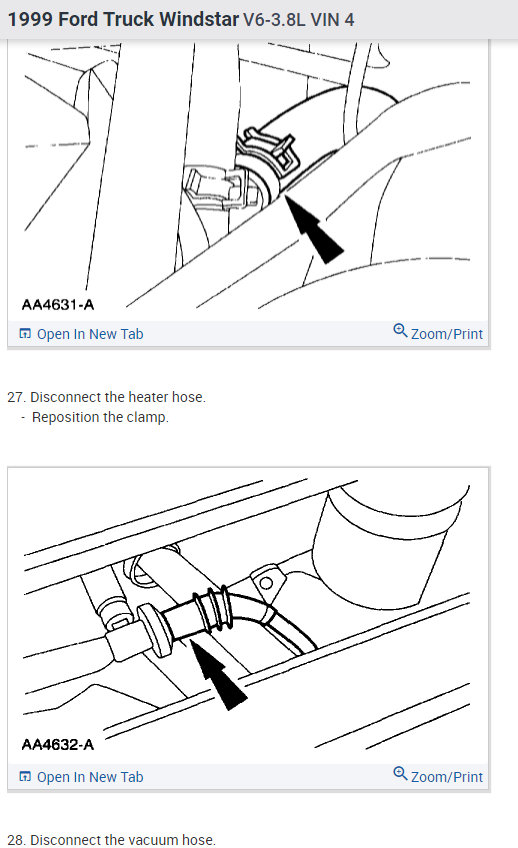 1999 Ford Truck Windstar V6-3.8L VIN 4

AA4631-A

Open In New Tab

Zoom/Print

27. Disconnect the heater hose.
- Reposition the clamp.

AA4632-A

Open In New Tab

Zoom/Print

28. Disconnect the vacuum hose.