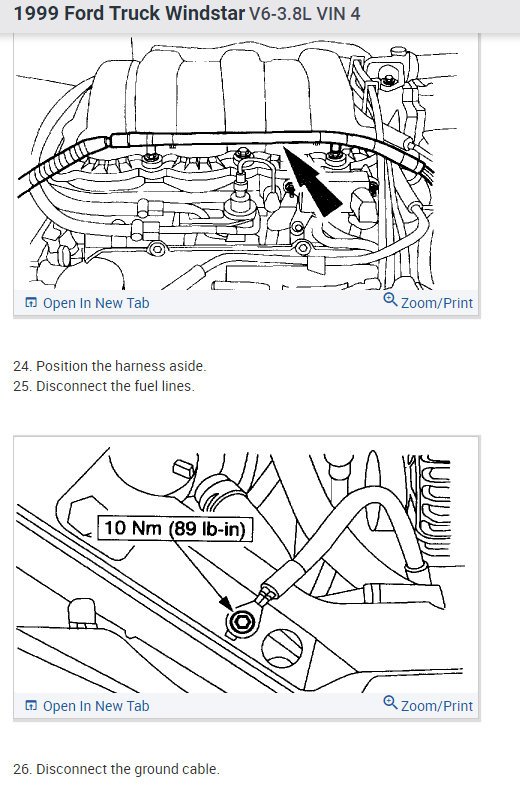 1999 Ford Truck Windstar V6-3.8L VIN 4

Open In New Tab

Zoom/Print

24. Position the harness aside.
25. Disconnect the fuel lines.

10 Nm (89 lb-in)

Open In New Tab

Zoom/Print

26. Disconnect the ground cable.