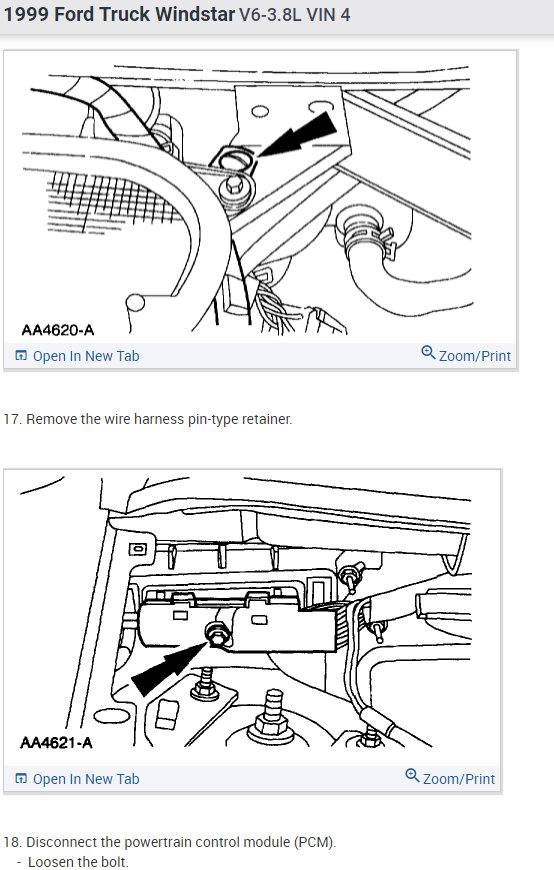 1999 Ford Truck Windstar V6-3.8L VIN 4

AA4620-A

Open In New Tab

Zoom/Print

17. Remove the wire harness pin-type retainer.

AA4621-A

Open In New Tab

Zoom/Print

18. Disconnect the powertrain control module (PCM).
- Loosen the bolt.