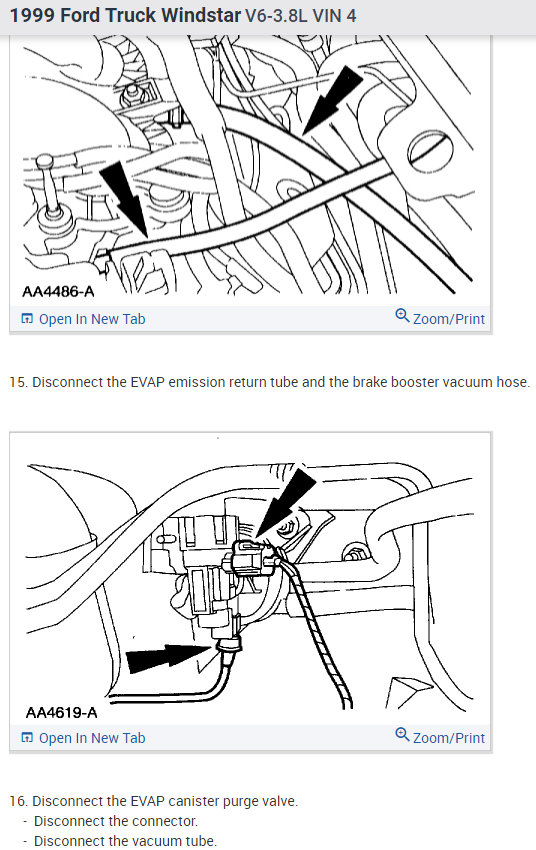 1999 Ford Truck Windstar V6-3.8L VIN 4

AA4486-A

Open In New Tab

Zoom/Print

15. Disconnect the EVAP emission return tube and the brake booster vacuum hose.

AA4619-A

Open In New Tab

Zoom/Print

16. Disconnect the EVAP canister purge valve.
- Disconnect the connector.
- Disconnect the vacuum tube.