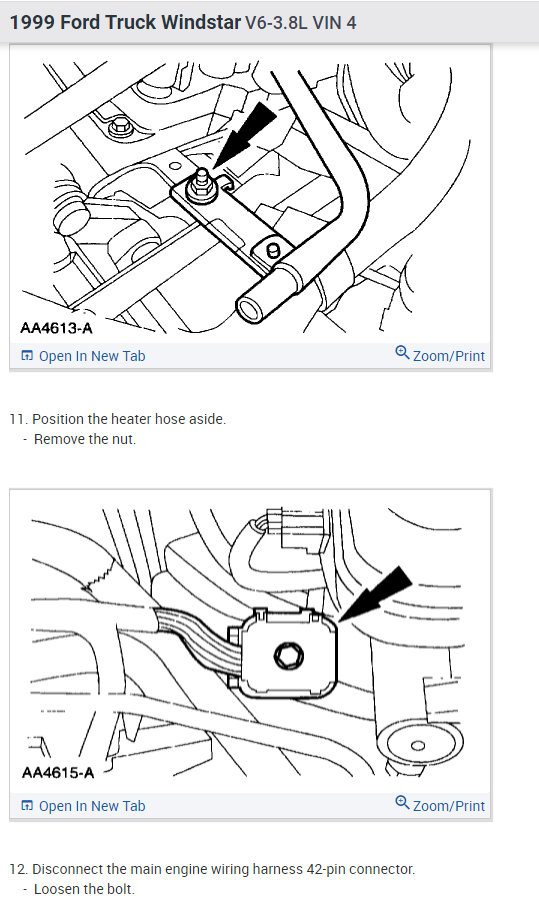 1999 Ford Truck Windstar V6-3.8L VIN 4

AA4613-A

Open In New Tab

Zoom/Print

11. Position the heater hose aside.
- Remove the nut.

AA4615-A

Open In New Tab

Zoom/Print

12. Disconnect the main engine wiring harness 42-pin connector.
- Loosen the bolt.