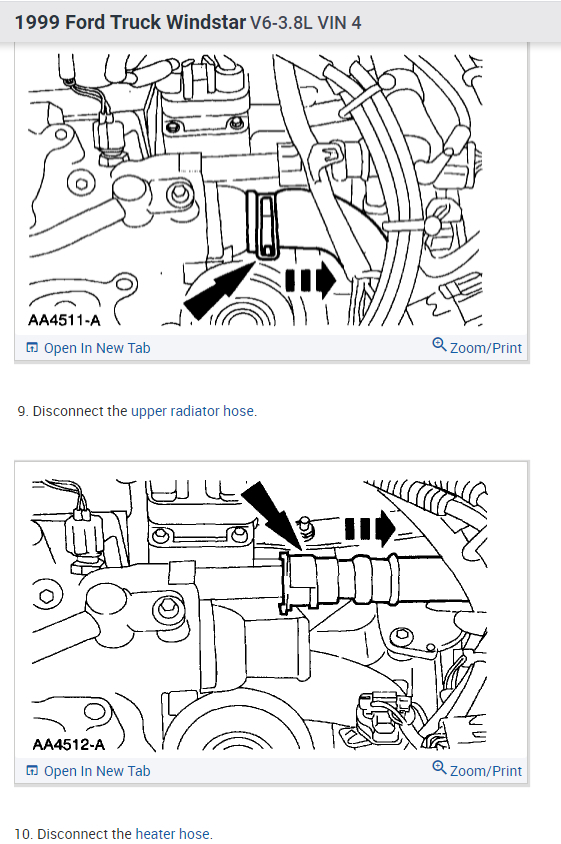 1999 Ford Truck Windstar V6-3.8L VIN 4

AA4511-A

Open In New Tab

Zoom/Print

9. Disconnect the upper radiator hose.

AA4512-A

Open In New Tab

Zoom/Print

10. Disconnect the heater hose.