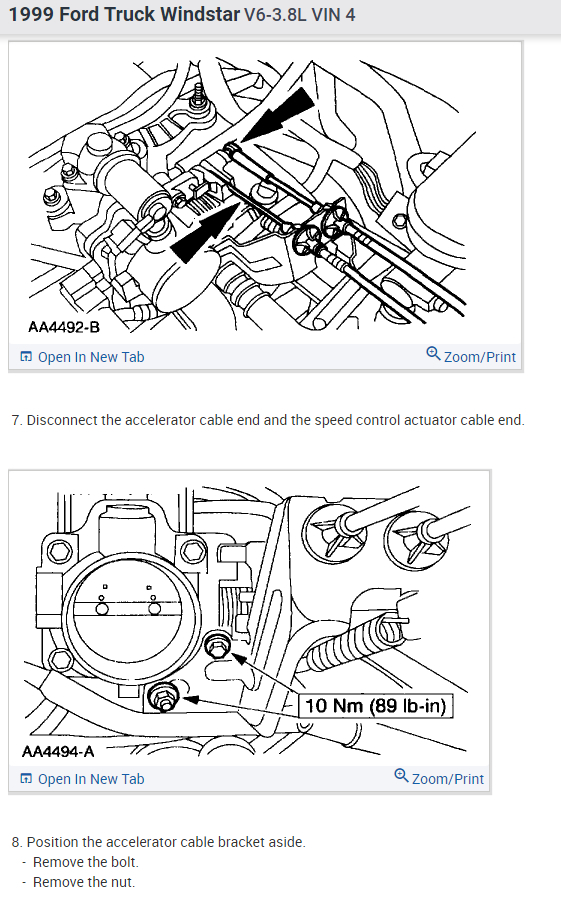 1999 Ford Truck Windstar V6-3.8L VIN 4

AA4492-B

Open In New Tab

Zoom/Print

7. Disconnect the accelerator cable end and the speed control actuator cable end.

10 Nm (89 lb-in)

AA4494-A

Open In New Tab

Zoom/Print

8. Position the accelerator cable bracket aside.
- Remove the bolt.
- Remove the nut.