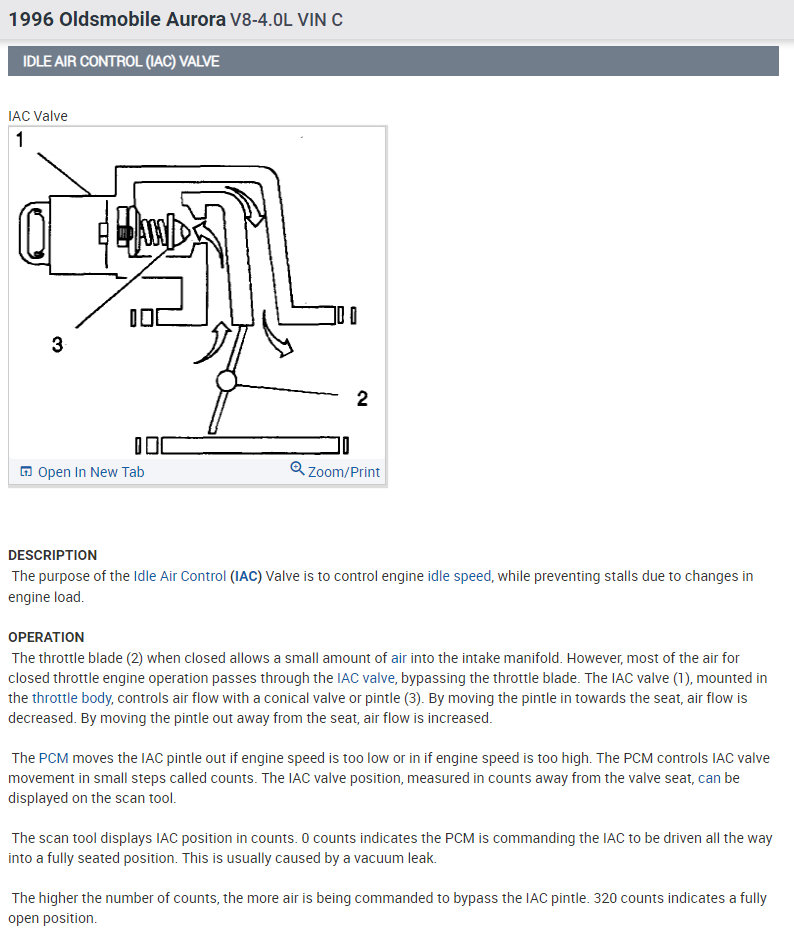 1996 Oldsmobile Aurora V8-4.0L VIN C

IDLE AIR CONTROL (IAC) VALVE

IAC Valve

1

3

2

Open In New Tab

Zoom/Print

DESCRIPTION

The purpose of the Idle Air Control (IAC) Valve is to control engine idle speed, while preventing stalls due to changes in engine load.

OPERATION

The throttle blade (2) when closed allows a small amount of air into the intake manifold. However, most of the air for closed throttle engine operation passes through the IAC valve, bypassing the throttle blade. The IAC valve (1), mounted in the throttle body, controls air flow with a conical valve or pintle (3). By moving the pintle in towards the seat, air flow is decreased. By moving the pintle out away from the seat, air flow is increased.

The PCM moves the IAC pintle out if engine speed is too low or in if engine speed is too high. The PCM controls IAC valve movement in small steps called counts. The IAC valve position, measured in counts away from the valve seat, can be displayed on the scan tool.

The scan tool displays IAC position in counts. 0 counts indicates the PCM is commanding the IAC to be driven all the way into a fully seated position. This is usually caused by a vacuum leak.

The higher the number of counts, the more air is being commanded to bypass the IAC pintle. 320 counts indicates a fully open position.