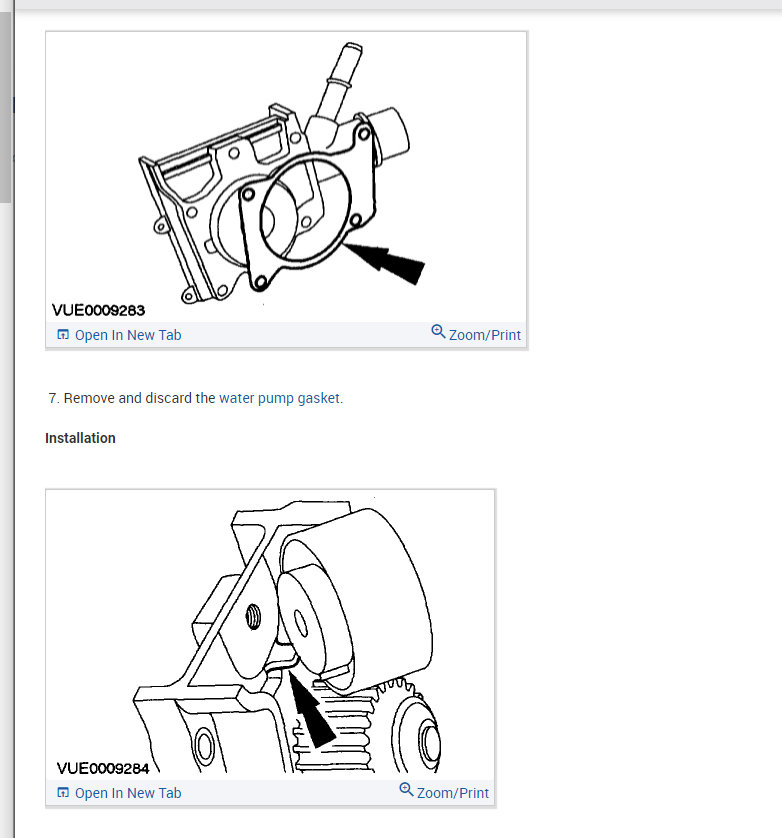 VUE0009283

Open In New Tab

Zoom/Print

7. Remove and discard the water pump gasket.

Installation

VUE0009284

Open In New Tab

Zoom/Print