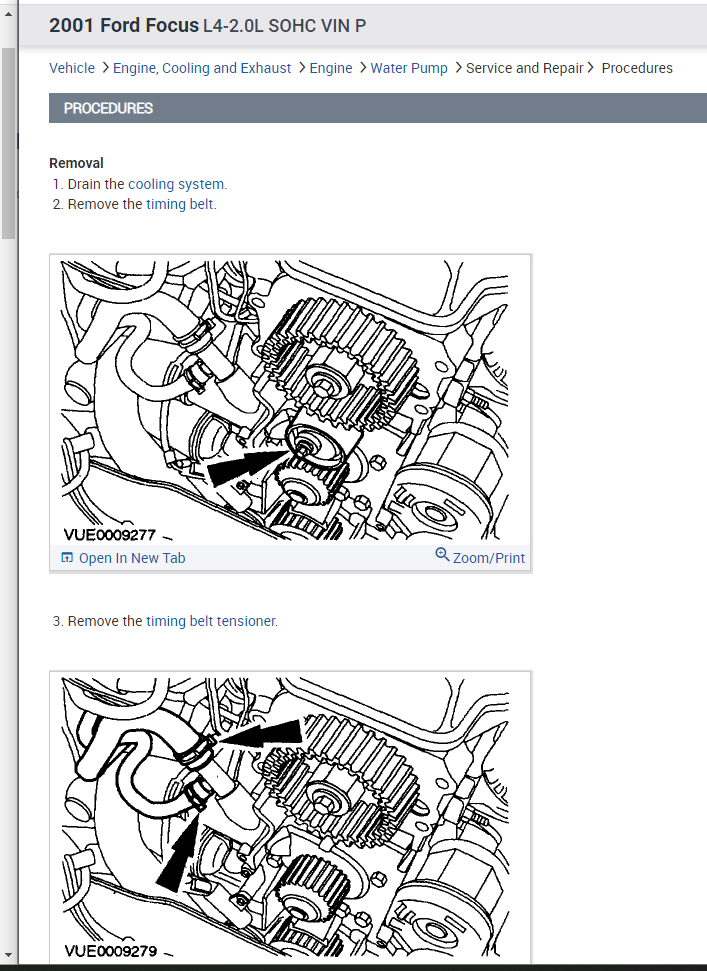 2001 Ford Focus L4-2.0L SOHC VIN P

Vehicle > Engine, Cooling and Exhaust > Engine > Water Pump > Service and Repair > Procedures

PROCEDURES

Removal
1. Drain the cooling system.
2. Remove the timing belt.

VUE0009277

Open In New Tab

Zoom/Print

3. Remove the timing belt tensioner.

VUE0009279