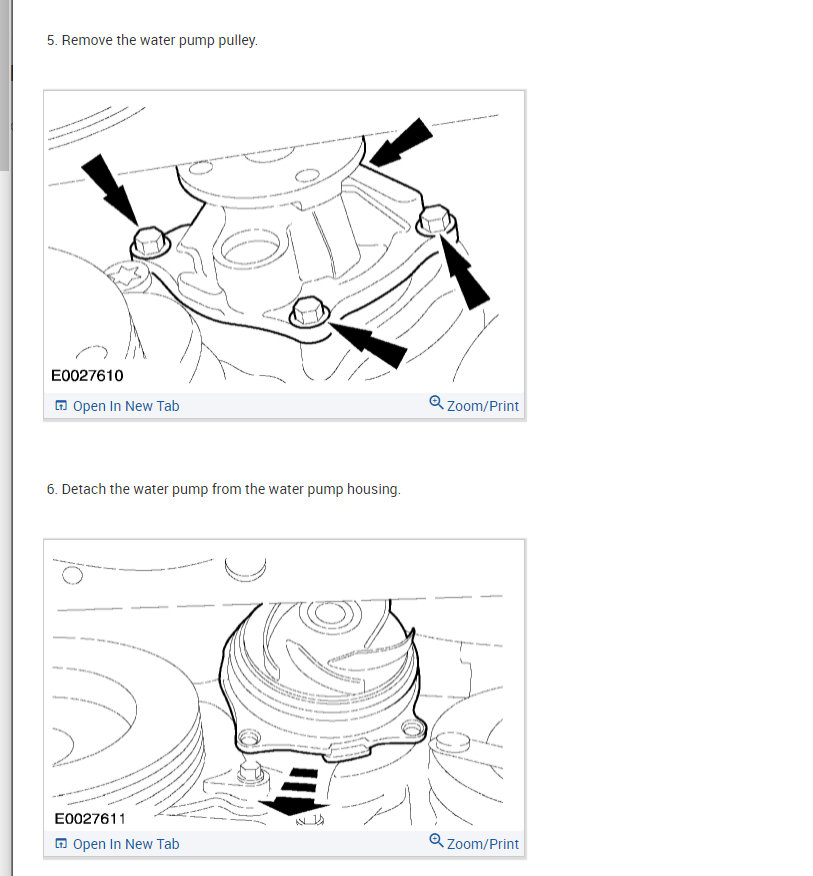 5. Remove the water pump pulley.

E0027610

Open In New Tab

Zoom/Print

6. Detach the water pump from the water pump housing.

E0027611

Open In New Tab

Zoom/Print