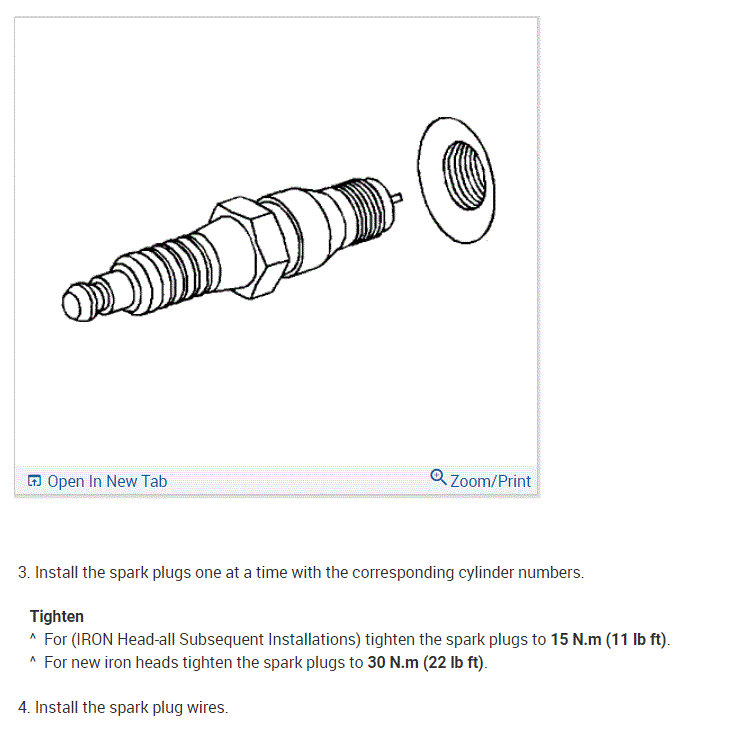 Open In New Tab

Zoom/Print

3. Install the spark plugs one at a time with the corresponding cylinder numbers.

Tighten
^ For (IRON Head-all Subsequent Installations) tighten the spark plugs to 15 N.m (11 lb ft).
^ For new iron heads tighten the spark plugs to 30 N.m (22 lb ft).

4. Install the spark plug wires.