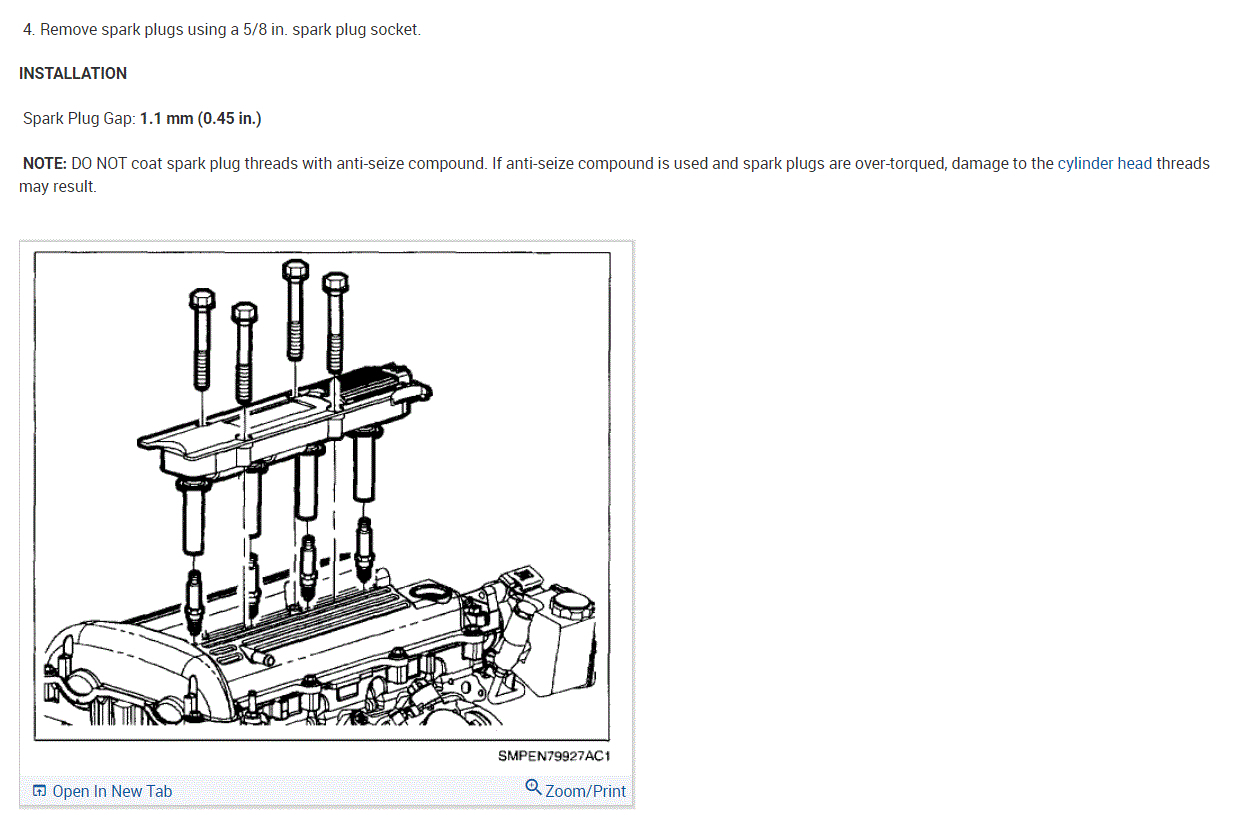 4. Remove spark plugs using a 5/8 in. spark plug socket.

INSTALLATION

Spark Plug Gap: 1.1 mm (0.45 in.)

NOTE: DO NOT coat spark plug threads with anti-seize compound. If anti-seize compound is used and spark plugs are over-torqued, damage to the cylinder head threads may result.

SMPEN79927AC1

Open In New Tab

Zoom/Print