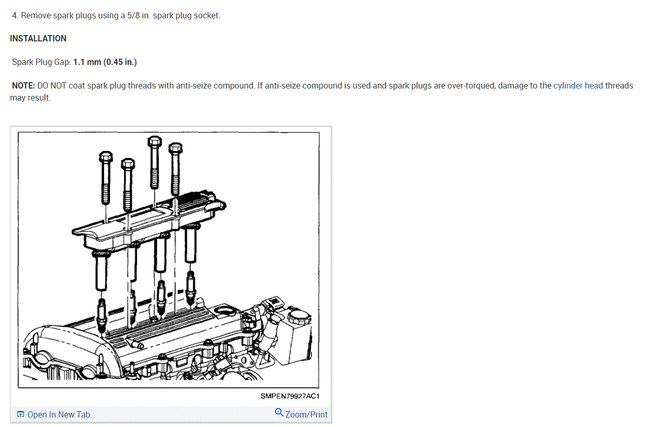 4. Remove spark plugs using a 5/8 in. spark plug socket.

INSTALLATION

Spark Plug Gap: 1.1 mm (0.45 in.)

NOTE: DO NOT coat spark plug threads with anti-seize compound. If anti-seize compound is used and spark plugs are over-torqued, damage to the cylinder head threads may result.

SMPEN79927AC1

Open In New Tab

Zoom/Print