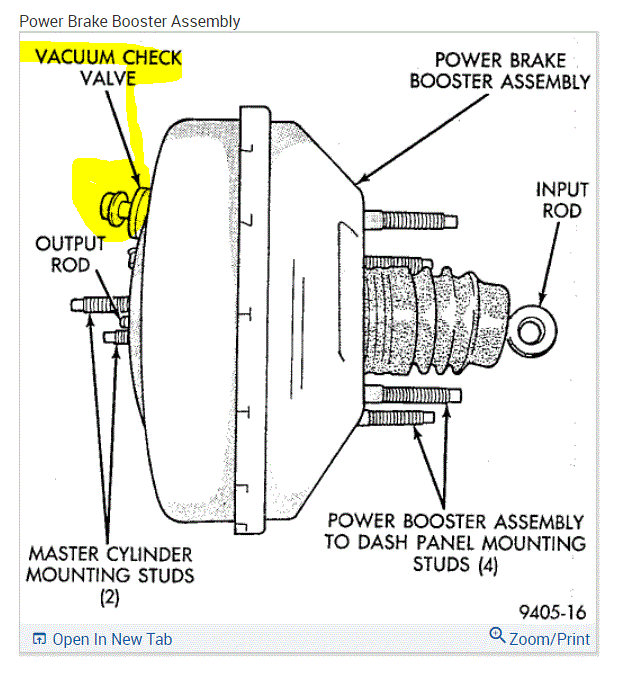 Power Brake Booster Assembly

VACUUM CHECK VALVE

POWER BRAKE BOOSTER ASSEMBLY

INPUT ROD

OUTPUT ROD

MASTER CYLINDER MOUNTING STUDS (2)

POWER BOOSTER ASSEMBLY TO DASH PANEL MOUNTING STUDS (4)

9405-16

Open In New Tab

Zoom/Print