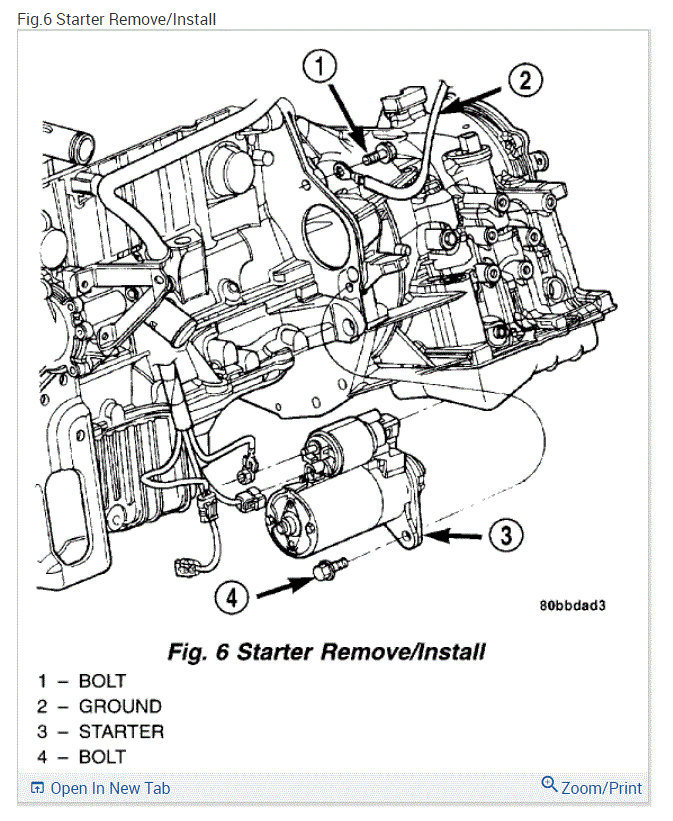 Fig.6 Starter Remove/Install

1

2

3

4

80bbdad3

Fig. 6 Starter Remove/Install

1 – BOLT
2 – GROUND
3 – STARTER
4 – BOLT

Open In New Tab

Zoom/Print