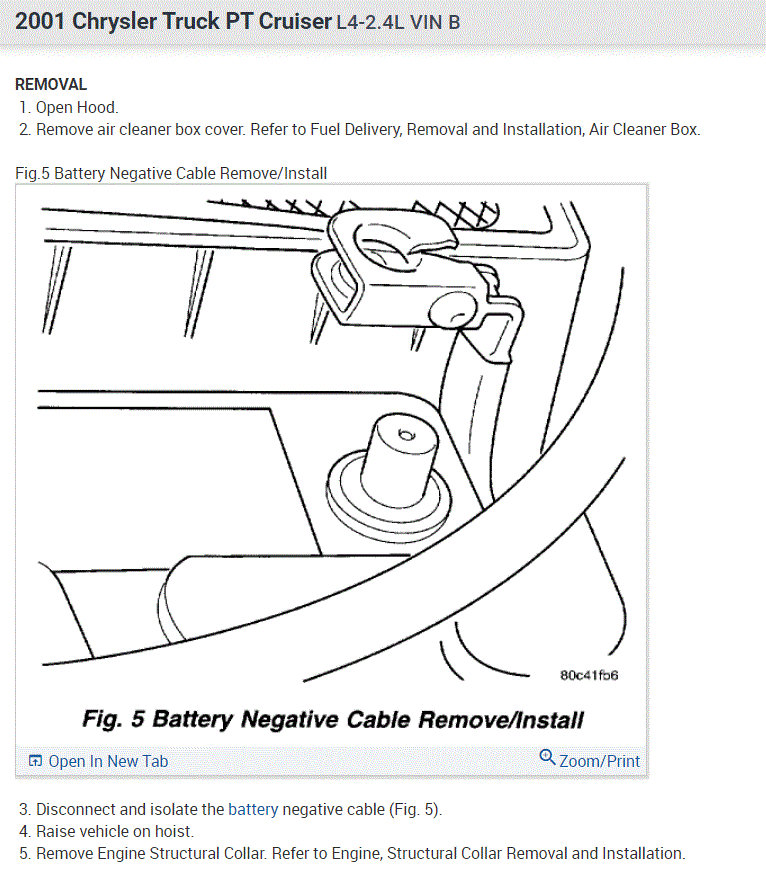 2001 Chrysler Truck PT Cruiser L4-2.4L VIN B

REMOVAL
1. Open Hood.
2. Remove air cleaner box cover. Refer to Fuel Delivery, Removal and Installation, Air Cleaner Box.

Fig.5 Battery Negative Cable Remove/Install

80c41fb6

Fig. 5 Battery Negative Cable Remove/Install

Open In New Tab

Zoom/Print

3. Disconnect and isolate the battery negative cable (Fig. 5).
4. Raise vehicle on hoist.
5. Remove Engine Structural Collar. Refer to Engine, Structural Collar Removal and Installation.