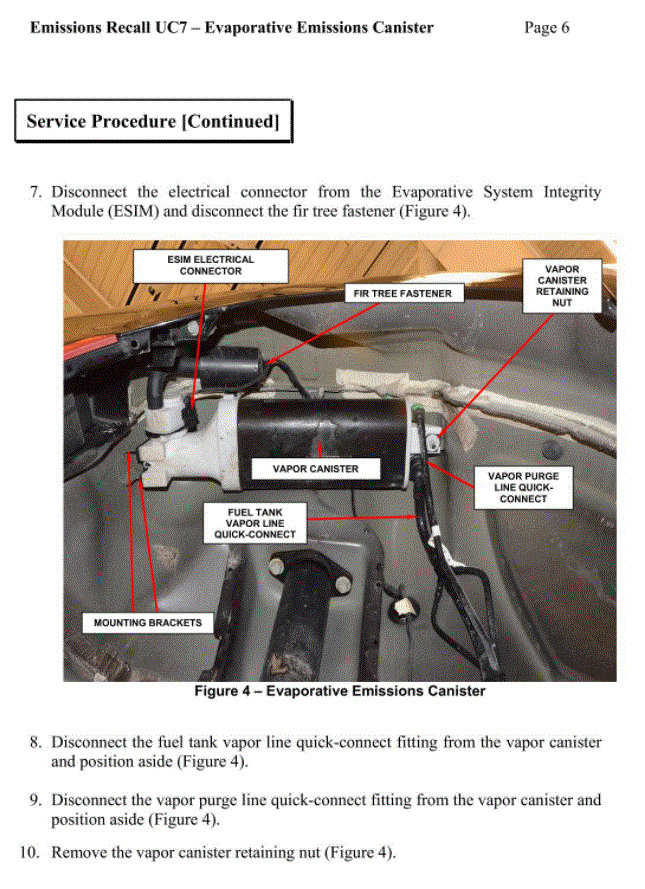 Emissions Recall UC7 – Evaporative Emissions Canister Page 6

Service Procedure [Continued]

7. Disconnect the electrical connector from the Evaporative System Integrity Module (ESIM) and disconnect the fir tree fastener (Figure 4).

ESIM ELECTRICAL CONNECTOR

FIR TREE FASTENER

VAPOR CANISTER RETAINING NUT

VAPOR CANISTER

VAPOR PURGE LINE QUICK-CONNECT

FUEL TANK VAPOR LINE QUICK-CONNECT

MOUNTING BRACKETS

Figure 4 – Evaporative Emissions Canister

8. Disconnect the fuel tank vapor line quick-connect fitting from the vapor canister and position aside (Figure 4).

9. Disconnect the vapor purge line quick-connect fitting from the vapor canister and position aside (Figure 4).

10. Remove the vapor canister retaining nut (Figure 4).