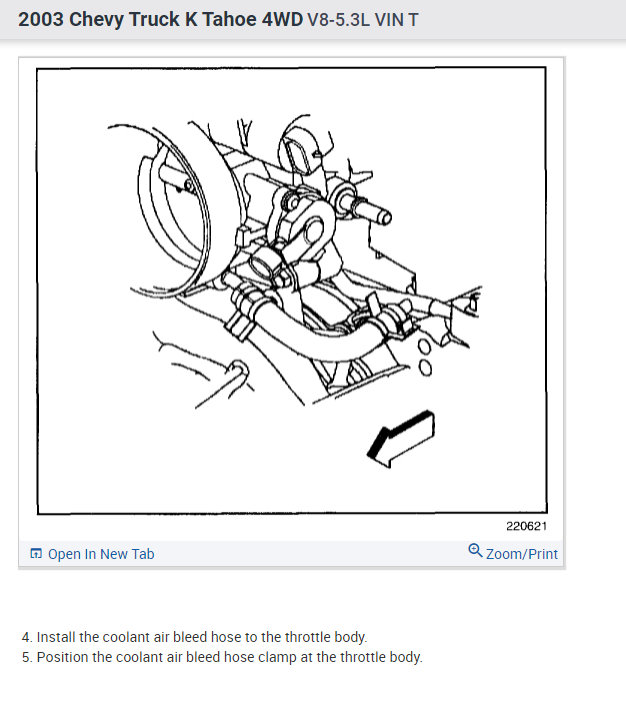 2003 Chevy Truck K Tahoe 4WD V8-5.3L VIN T

220621

Open In New Tab

Zoom/Print

4. Install the coolant air bleed hose to the throttle body.
5. Position the coolant air bleed hose clamp at the throttle body.