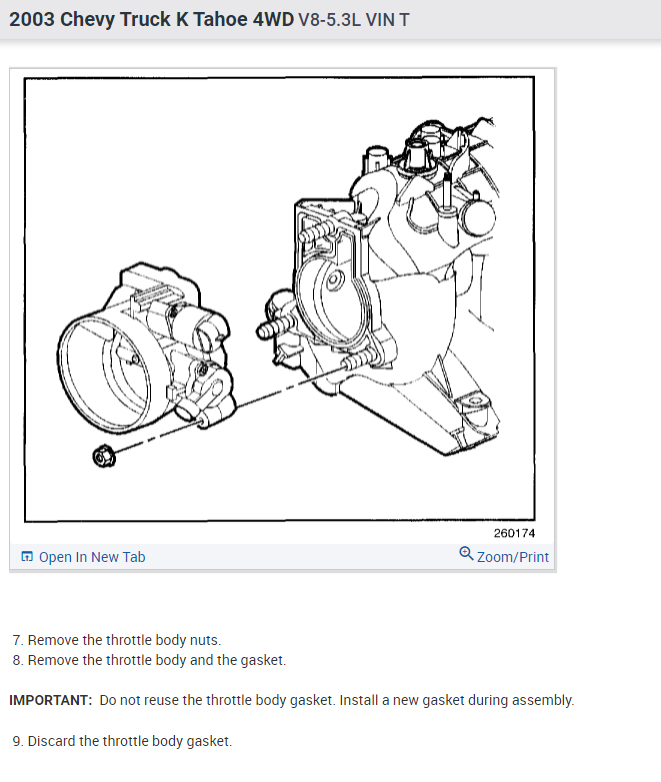 2003 Chevy Truck K Tahoe 4WD V8-5.3L VIN T

260174

Open In New Tab

Zoom/Print

7. Remove the throttle body nuts.
8. Remove the throttle body and the gasket.

IMPORTANT: Do not reuse the throttle body gasket. Install a new gasket during assembly.

9. Discard the throttle body gasket.