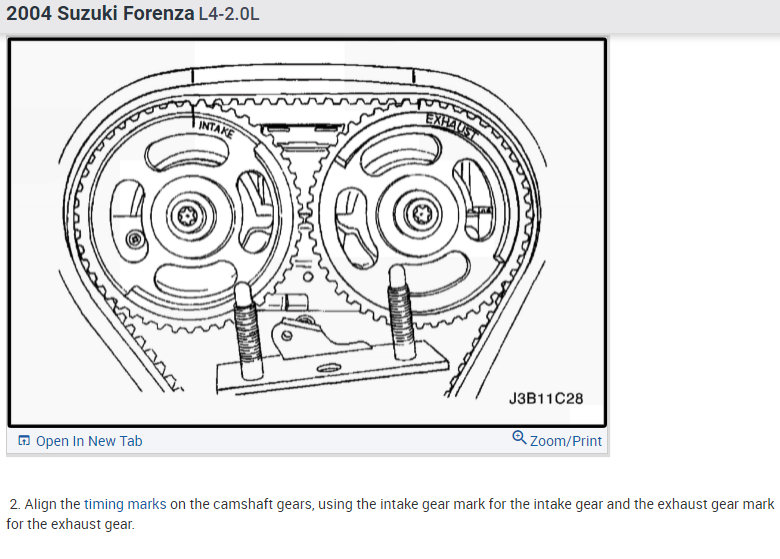 2004 Suzuki Forenza L4-2.0L

INTAKE

EXHAUST

J3B11C28

Open In New Tab

Zoom/Print

2. Align the timing marks on the camshaft gears, using the intake gear mark for the intake gear and the exhaust gear mark for the exhaust gear.