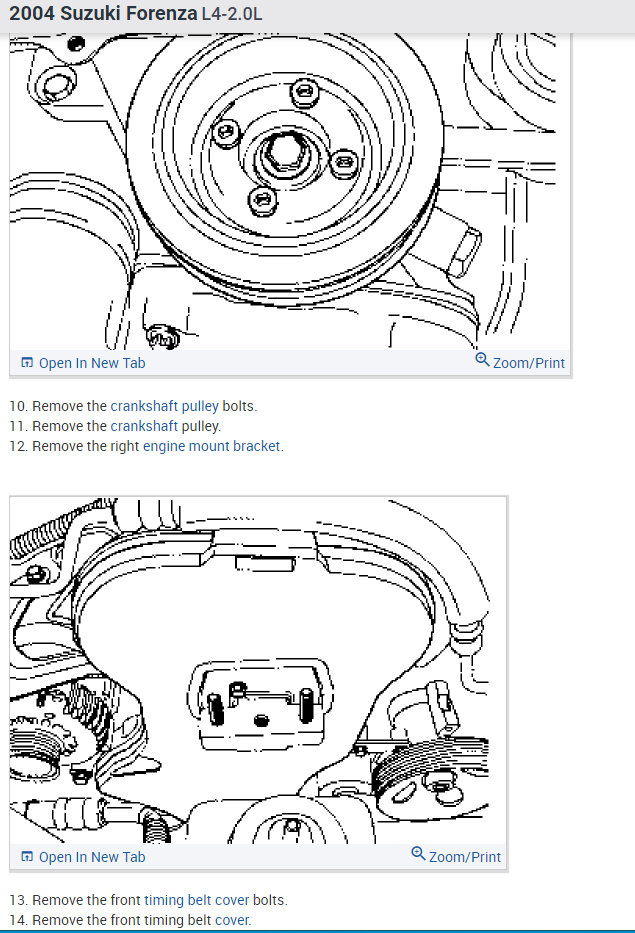 2004 Suzuki Forenza L4-2.0L

Open In New Tab
Zoom/Print

10. Remove the crankshaft pulley bolts.
11. Remove the crankshaft pulley.
12. Remove the right engine mount bracket.

Open In New Tab
Zoom/Print

13. Remove the front timing belt cover bolts.
14. Remove the front timing belt cover.