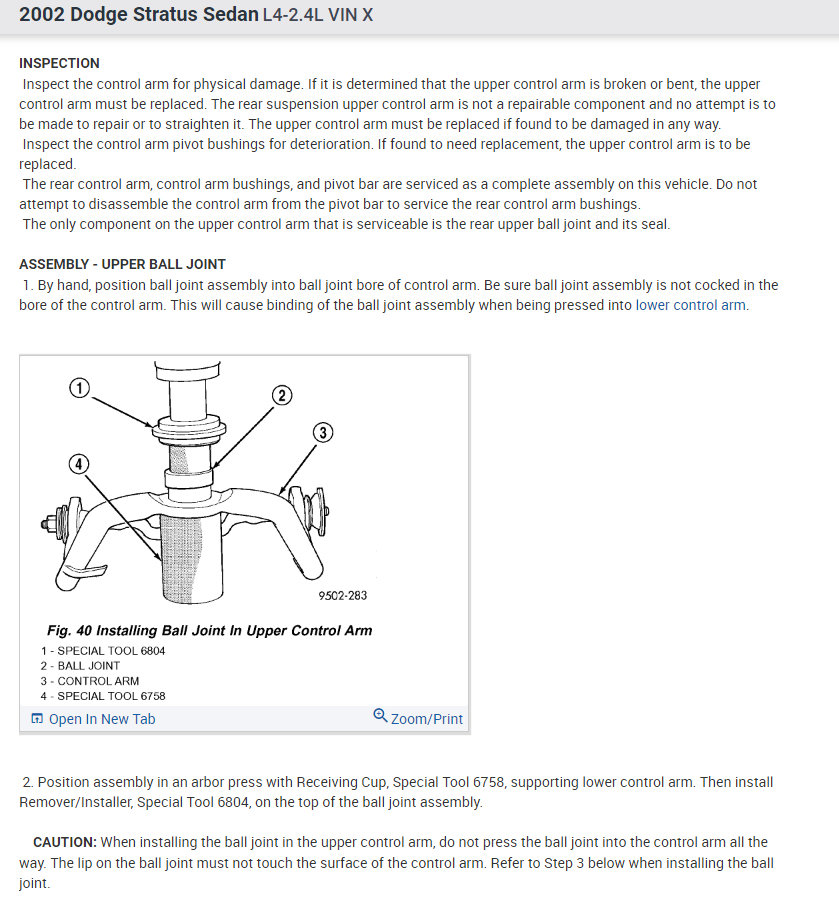 2002 Dodge Stratus Sedan L4-2.4L VIN X

INSPECTION
Inspect the control arm for physical damage. If it is determined that the upper control arm is broken or bent, the upper control arm must be replaced. The rear suspension upper control arm is not a repairable component and no attempt is to be made to repair or to straighten it. The upper control arm must be replaced if found to be damaged in any way.
Inspect the control arm pivot bushings for deterioration. If found to need replacement, the upper control arm is to be replaced.
The rear control arm, control arm bushings, and pivot bar are serviced as a complete assembly on this vehicle. Do not attempt to disassemble the control arm from the pivot bar to service the rear control arm bushings.
The only component on the upper control arm that is serviceable is the rear upper ball joint and its seal.

ASSEMBLY - UPPER BALL JOINT
1. By hand, position ball joint assembly into ball joint bore of control arm. Be sure ball joint assembly is not cocked in the bore of the control arm. This will cause binding of the ball joint assembly when being pressed into lower control arm.

1
2
3
4
9502-283

Fig. 40 Installing Ball Joint In Upper Control Arm
1 - SPECIAL TOOL 6804
2 - BALL JOINT
3 - CONTROL ARM
4 - SPECIAL TOOL 6758

Open In New Tab
Zoom/Print

2. Position assembly in an arbor press with Receiving Cup, Special Tool 6758, supporting lower control arm. Then install Remover/Installer, Special Tool 6804, on the top of the ball joint assembly.

CAUTION: When installing the ball joint in the upper control arm, do not press the ball joint into the control arm all the way. The lip on the ball joint must not touch the surface of the control arm. Refer to Step 3 below when installing the ball joint.