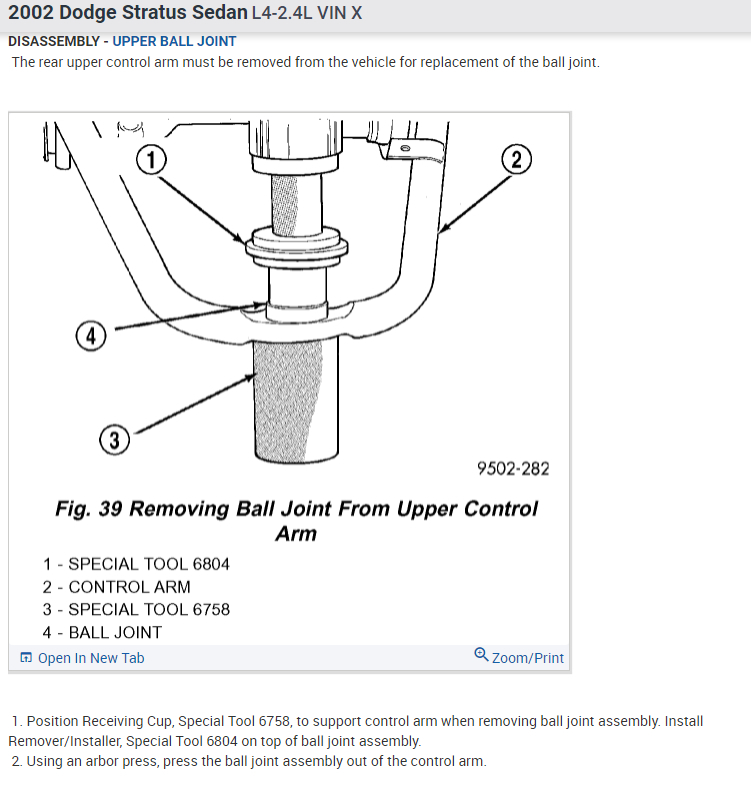 2002 Dodge Stratus Sedan L4-2.4L VIN X

DISASSEMBLY - UPPER BALL JOINT

The rear upper control arm must be removed from the vehicle for replacement of the ball joint.

1

2

4

3

9502-282

Fig. 39 Removing Ball Joint From Upper Control Arm

1 - SPECIAL TOOL 6804
2 - CONTROL ARM
3 - SPECIAL TOOL 6758
4 - BALL JOINT

Open In New Tab

Zoom/Print

1. Position Receiving Cup, Special Tool 6758, to support control arm when removing ball joint assembly. Install Remover/Installer, Special Tool 6804 on top of ball joint assembly.
2. Using an arbor press, press the ball joint assembly out of the control arm.