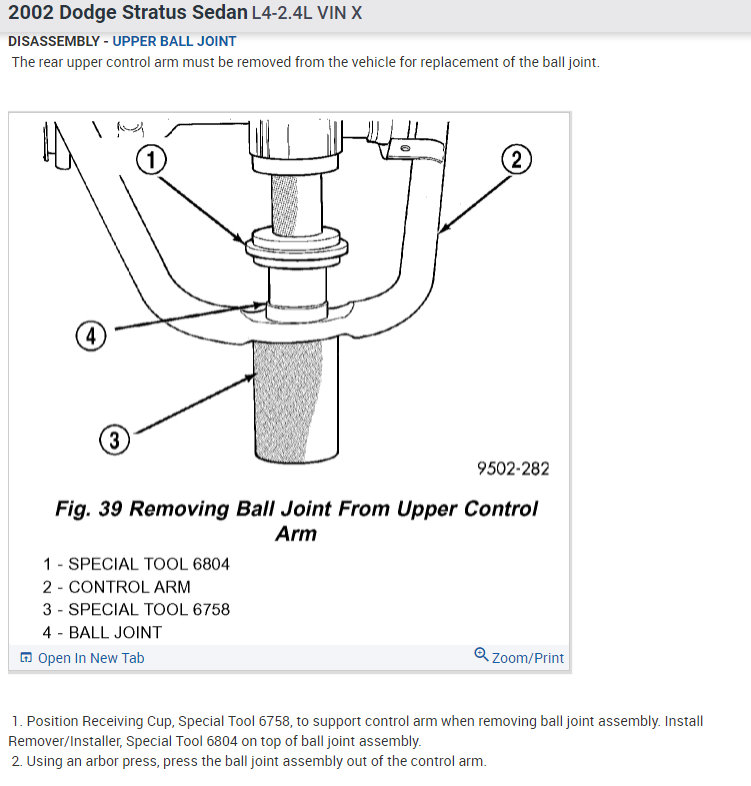 2002 Dodge Stratus Sedan L4-2.4L VIN X

DISASSEMBLY - UPPER BALL JOINT

The rear upper control arm must be removed from the vehicle for replacement of the ball joint.

1

2

4

3

9502-282

Fig. 39 Removing Ball Joint From Upper Control Arm

1 - SPECIAL TOOL 6804
2 - CONTROL ARM
3 - SPECIAL TOOL 6758
4 - BALL JOINT

Open In New Tab

Zoom/Print

1. Position Receiving Cup, Special Tool 6758, to support control arm when removing ball joint assembly. Install Remover/Installer, Special Tool 6804 on top of ball joint assembly.
2. Using an arbor press, press the ball joint assembly out of the control arm.