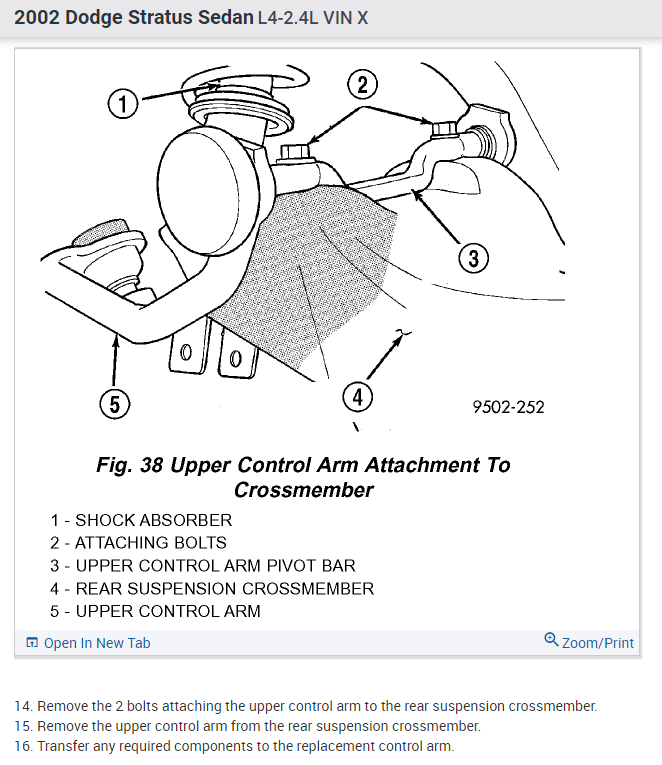 2002 Dodge Stratus Sedan L4-2.4L VIN X

1
2
3
4
5
9502-252

Fig. 38 Upper Control Arm Attachment To Crossmember

1 - SHOCK ABSORBER
2 - ATTACHING BOLTS
3 - UPPER CONTROL ARM PIVOT BAR
4 - REAR SUSPENSION CROSSMEMBER
5 - UPPER CONTROL ARM

Open In New Tab
Zoom/Print

14. Remove the 2 bolts attaching the upper control arm to the rear suspension crossmember.
15. Remove the upper control arm from the rear suspension crossmember.
16. Transfer any required components to the replacement control arm.