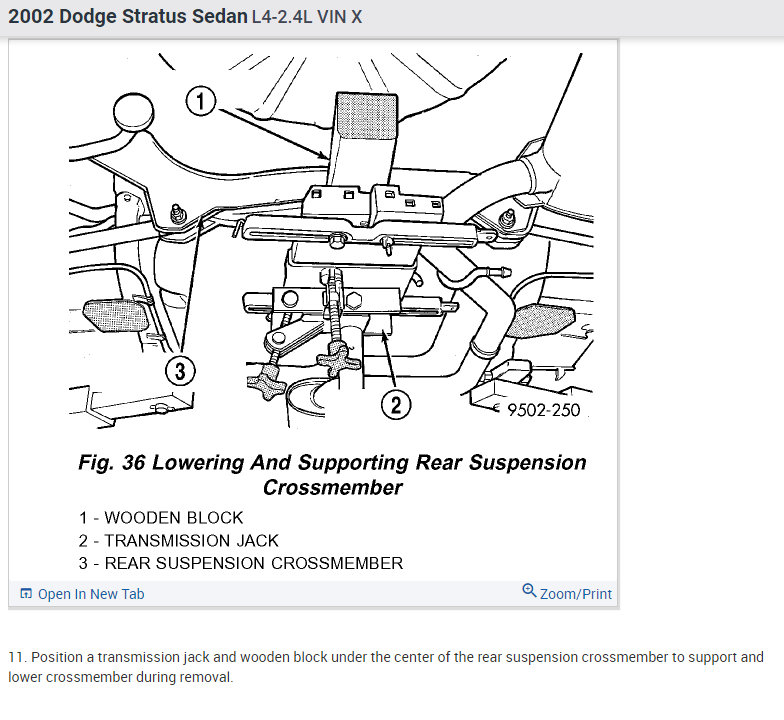 2002 Dodge Stratus Sedan L4-2.4L VIN X

1

3

2

9502-250

Fig. 36 Lowering And Supporting Rear Suspension Crossmember

1 - WOODEN BLOCK
2 - TRANSMISSION JACK
3 - REAR SUSPENSION CROSSMEMBER

Open In New Tab

Zoom/Print

11. Position a transmission jack and wooden block under the center of the rear suspension crossmember to support and lower crossmember during removal.