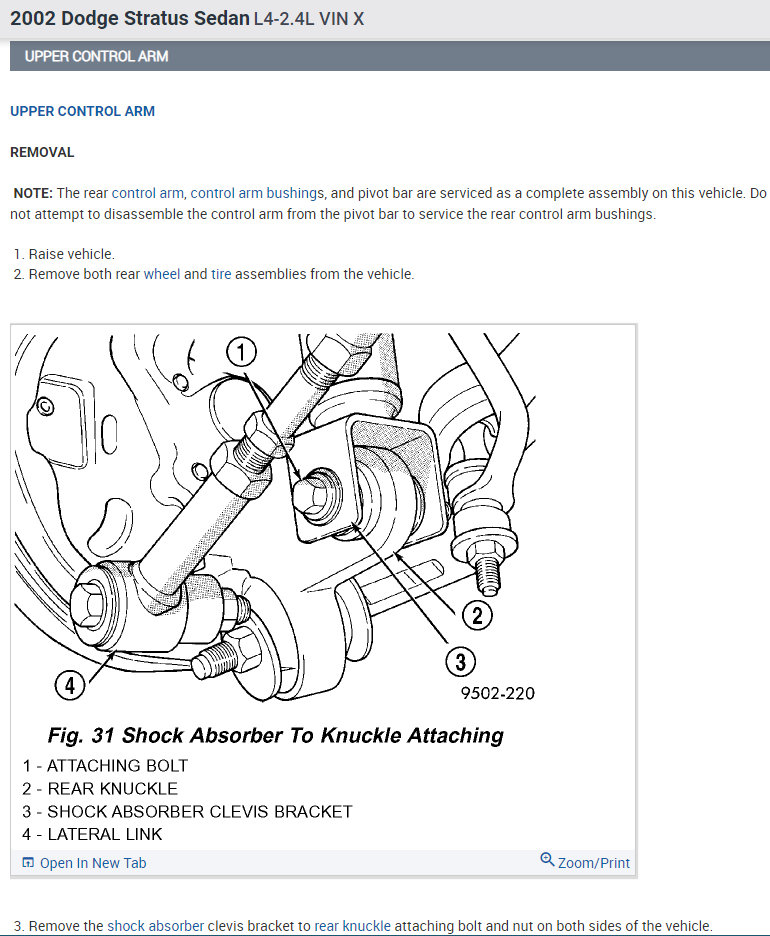 2002 Dodge Stratus Sedan L4-2.4L VIN X

UPPER CONTROL ARM

UPPER CONTROL ARM

REMOVAL

NOTE: The rear control arm, control arm bushings, and pivot bar are serviced as a complete assembly on this vehicle. Do not attempt to disassemble the control arm from the pivot bar to service the rear control arm bushings.

1. Raise vehicle.
2. Remove both rear wheel and tire assemblies from the vehicle.

1

2

3

4

9502-220

Fig. 31 Shock Absorber To Knuckle Attaching

1 - ATTACHING BOLT
2 - REAR KNUCKLE
3 - SHOCK ABSORBER CLEVIS BRACKET
4 - LATERAL LINK

Open In New Tab

Zoom/Print

3. Remove the shock absorber clevis bracket to rear knuckle attaching bolt and nut on both sides of the vehicle.