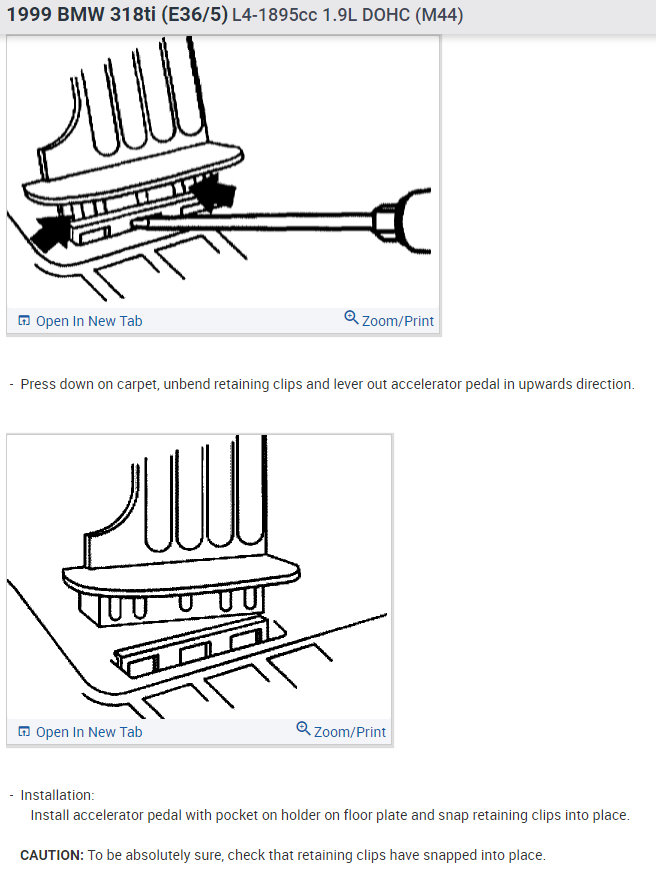 1999 BMW 318ti (E36/5) L4-1895cc 1.9L DOHC (M44)

Open In New Tab Zoom/Print

- Press down on carpet, unbend retaining clips and lever out accelerator pedal in upwards direction.

Open In New Tab Zoom/Print

- Installation:
Install accelerator pedal with pocket on holder on floor plate and snap retaining clips into place.

CAUTION: To be absolutely sure, check that retaining clips have snapped into place.