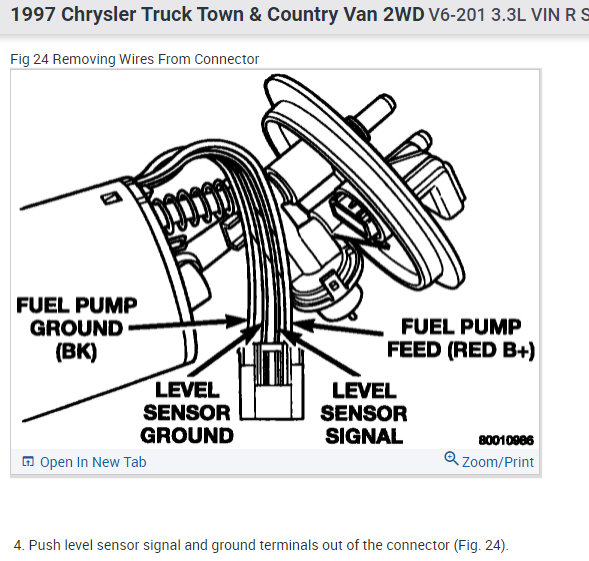 1997 Chrysler Truck Town & Country Van 2WD V6-201 3.3L VIN R S

Fig 24 Removing Wires From Connector

FUEL PUMP GROUND (BK)

FUEL PUMP FEED (RED B+)

LEVEL SENSOR GROUND

LEVEL SENSOR SIGNAL

80010986

Open In New Tab

Zoom/Print

4. Push level sensor signal and ground terminals out of the connector (Fig. 24).