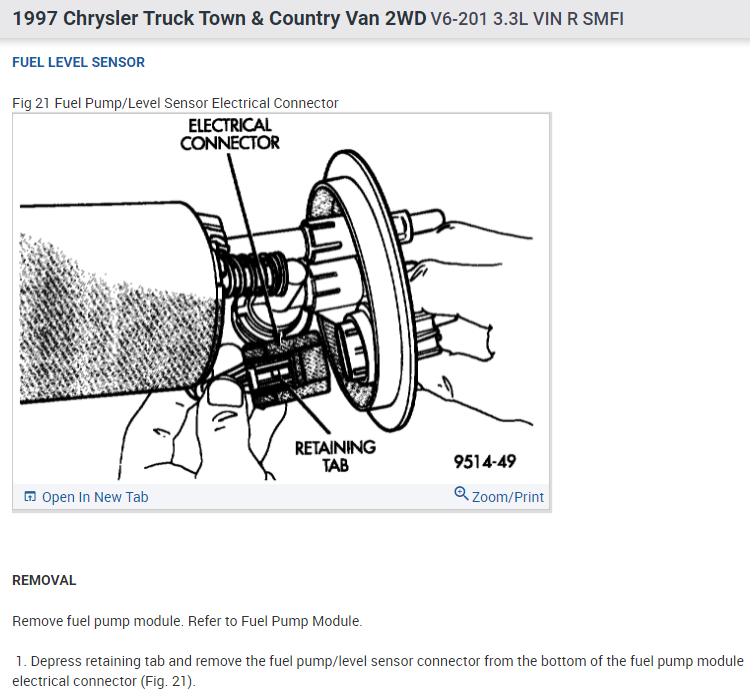 1997 Chrysler Truck Town & Country Van 2WD V6-201 3.3L VIN R SMFI

FUEL LEVEL SENSOR

Fig 21 Fuel Pump/Level Sensor Electrical Connector

ELECTRICAL CONNECTOR

RETAINING TAB

9514-49

Open In New Tab

Zoom/Print

REMOVAL

Remove fuel pump module. Refer to Fuel Pump Module.

1. Depress retaining tab and remove the fuel pump/level sensor connector from the bottom of the fuel pump module electrical connector (Fig. 21).