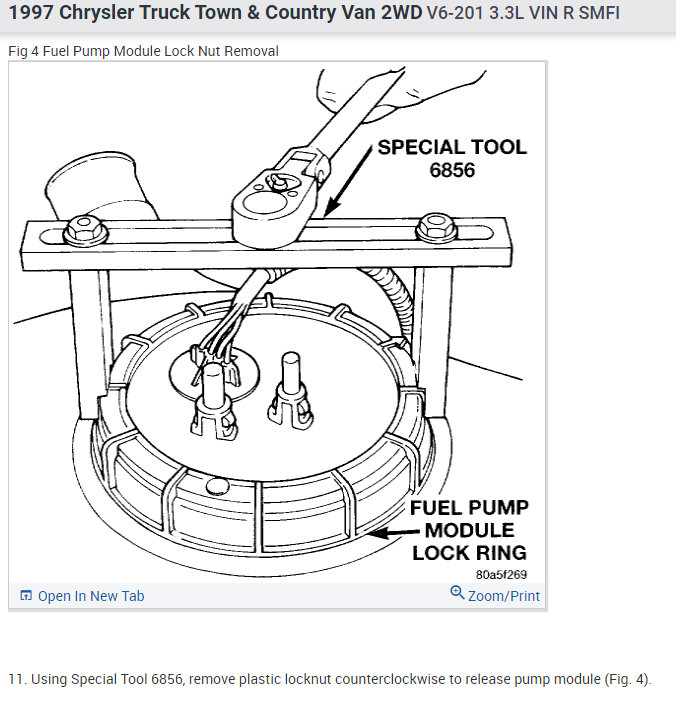 1997 Chrysler Truck Town & Country Van 2WD V6-201 3.3L VIN R SMFI

Fig 4 Fuel Pump Module Lock Nut Removal

SPECIAL TOOL 6856

FUEL PUMP MODULE LOCK RING

80a5f269

Open In New Tab

Zoom/Print

11. Using Special Tool 6856, remove plastic locknut counterclockwise to release pump module (Fig. 4).