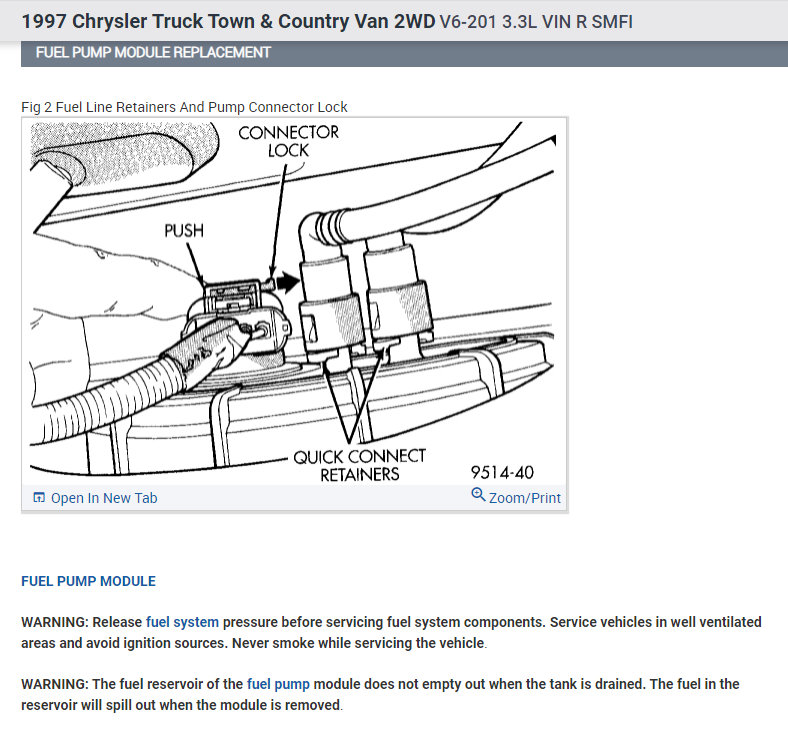 1997 Chrysler Truck Town & Country Van 2WD V6-201 3.3L VIN R SMFI

FUEL PUMP MODULE REPLACEMENT

Fig 2 Fuel Line Retainers And Pump Connector Lock

CONNECTOR LOCK

PUSH

QUICK CONNECT RETAINERS

9514-40

Open In New Tab

Zoom/Print

FUEL PUMP MODULE

WARNING: Release fuel system pressure before servicing fuel system components. Service vehicles in well ventilated areas and avoid ignition sources. Never smoke while servicing the vehicle.

WARNING: The fuel reservoir of the fuel pump module does not empty out when the tank is drained. The fuel in the reservoir will spill out when the module is removed.