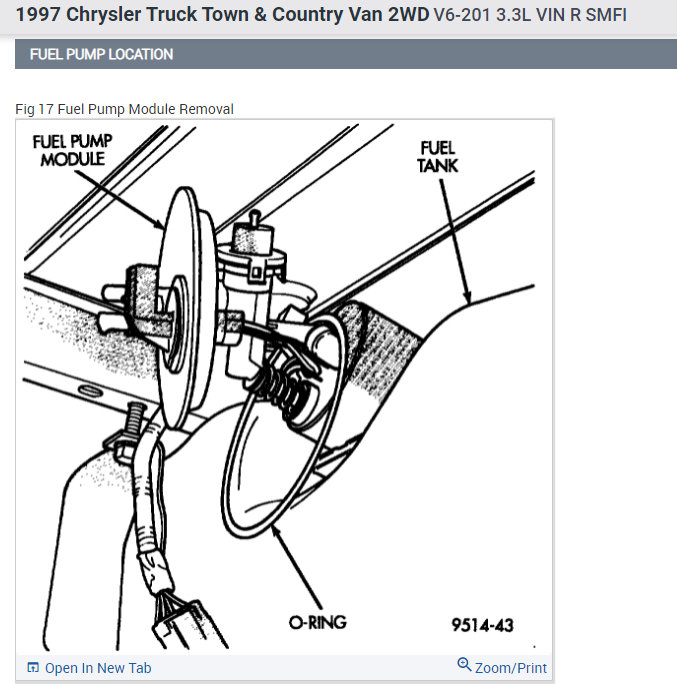 1997 Chrysler Truck Town & Country Van 2WD V6-201 3.3L VIN R SMFI

FUEL PUMP LOCATION

Fig 17 Fuel Pump Module Removal

FUEL PUMP MODULE

FUEL TANK

O-RING

9514-43

Open In New Tab

Zoom/Print