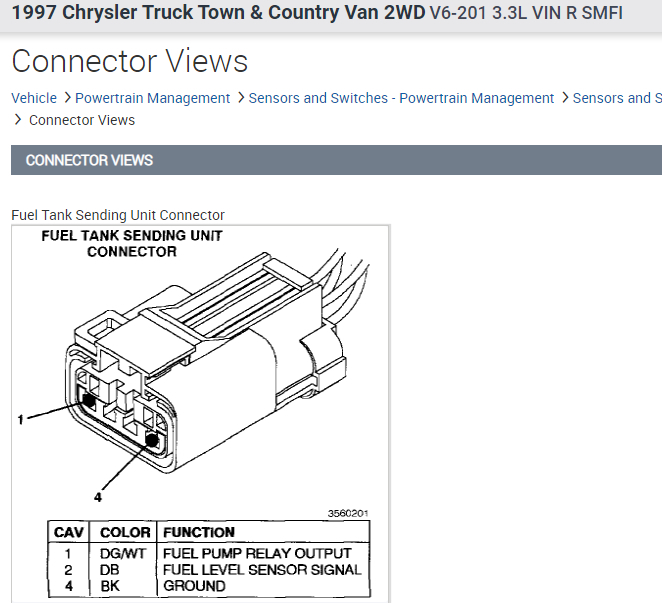 1997 Chrysler Truck Town & Country Van 2WD V6-201 3.3L VIN R SMFI

Connector Views

Vehicle > Powertrain Management > Sensors and Switches - Powertrain Management > Sensors and S
> Connector Views

CONNECTOR VIEWS

Fuel Tank Sending Unit Connector

FUEL TANK SENDING UNIT CONNECTOR

1

4

3560201

| CAV | COLOR | FUNCTION |
|---|---|---|
| 1 | DG/WT | FUEL PUMP RELAY OUTPUT |
| 2 | DB | FUEL LEVEL SENSOR SIGNAL |
| 4 | BK | GROUND |