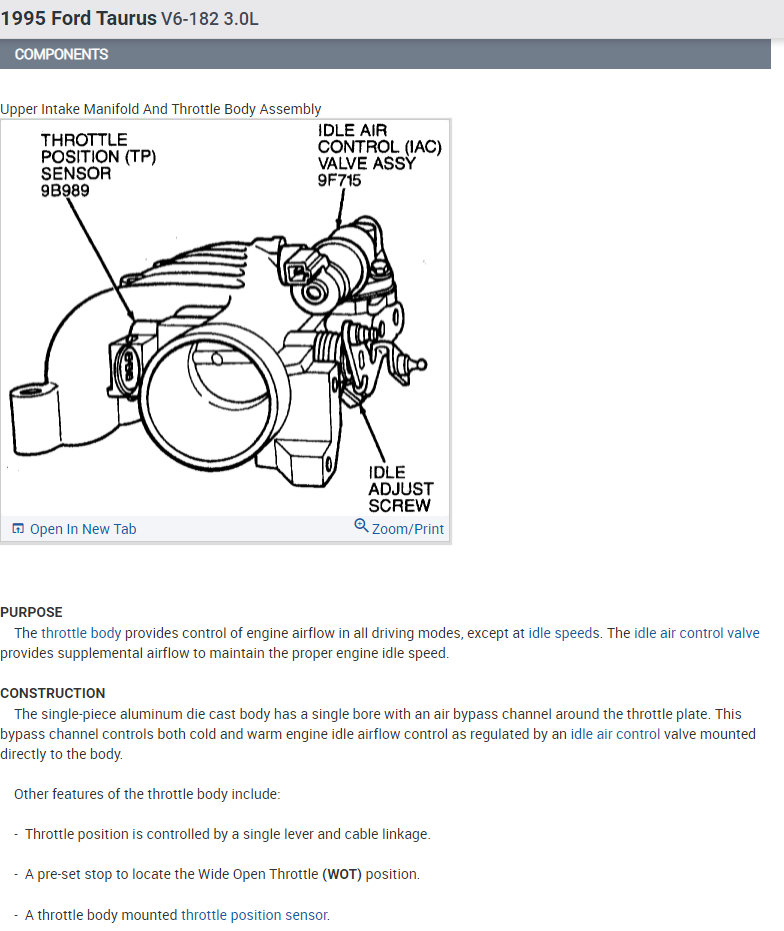 1995 Ford Taurus V6-182 3.0L

COMPONENTS

Upper Intake Manifold And Throttle Body Assembly

THROTTLE POSITION (TP) SENSOR 9B989

IDLE AIR CONTROL (IAC) VALVE ASSY 9F715

IDLE ADJUST SCREW

Open In New Tab

Zoom/Print

PURPOSE

The throttle body provides control of engine airflow in all driving modes, except at idle speeds. The idle air control valve provides supplemental airflow to maintain the proper engine idle speed.

CONSTRUCTION

The single-piece aluminum die cast body has a single bore with an air bypass channel around the throttle plate. This bypass channel controls both cold and warm engine idle airflow control as regulated by an idle air control valve mounted directly to the body.

Other features of the throttle body include:

- Throttle position is controlled by a single lever and cable linkage.

- A pre-set stop to locate the Wide Open Throttle (WOT) position.

- A throttle body mounted throttle position sensor.