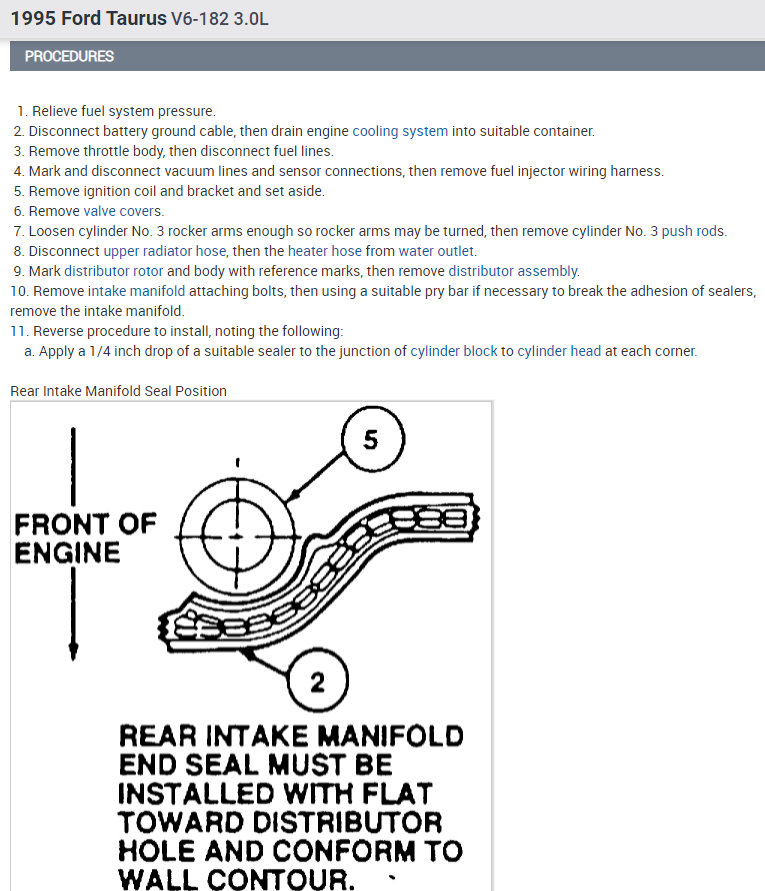 1995 Ford Taurus V6-182 3.0L

PROCEDURES

1. Relieve fuel system pressure.
2. Disconnect battery ground cable, then drain engine cooling system into suitable container.
3. Remove throttle body, then disconnect fuel lines.
4. Mark and disconnect vacuum lines and sensor connections, then remove fuel injector wiring harness.
5. Remove ignition coil and bracket and set aside.
6. Remove valve covers.
7. Loosen cylinder No. 3 rocker arms enough so rocker arms may be turned, then remove cylinder No. 3 push rods.
8. Disconnect upper radiator hose, then the heater hose from water outlet.
9. Mark distributor rotor and body with reference marks, then remove distributor assembly.
10. Remove intake manifold attaching bolts, then using a suitable pry bar if necessary to break the adhesion of sealers, remove the intake manifold.
11. Reverse procedure to install, noting the following:
a. Apply a 1/4 inch drop of a suitable sealer to the junction of cylinder block to cylinder head at each corner.

Rear Intake Manifold Seal Position

FRONT OF ENGINE

5

2

REAR INTAKE MANIFOLD END SEAL MUST BE INSTALLED WITH FLAT TOWARD DISTRIBUTOR HOLE AND CONFORM TO WALL CONTOUR.