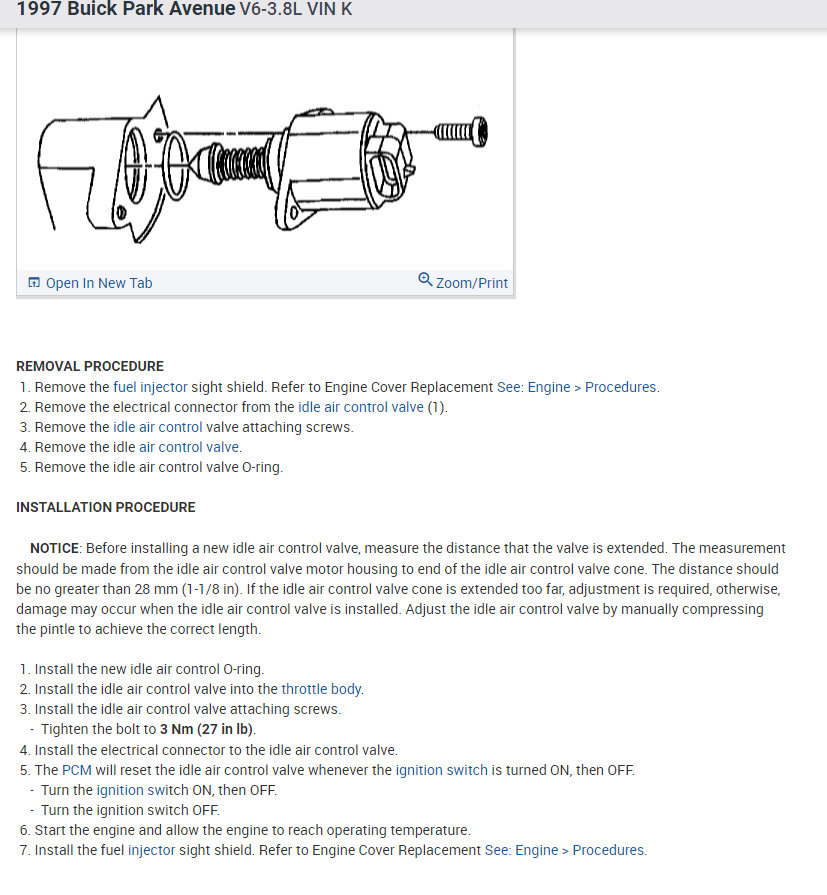 1997 Buick Park Avenue V6-3.8L VIN K

Open In New Tab
Zoom/Print

REMOVAL PROCEDURE
1. Remove the fuel injector sight shield. Refer to Engine Cover Replacement See: Engine > Procedures.
2. Remove the electrical connector from the idle air control valve (1).
3. Remove the idle air control valve attaching screws.
4. Remove the idle air control valve.
5. Remove the idle air control valve O-ring.

INSTALLATION PROCEDURE

NOTICE: Before installing a new idle air control valve, measure the distance that the valve is extended. The measurement should be made from the idle air control valve motor housing to end of the idle air control valve cone. The distance should be no greater than 28 mm (1-1/8 in). If the idle air control valve cone is extended too far, adjustment is required, otherwise, damage may occur when the idle air control valve is installed. Adjust the idle air control valve by manually compressing the pintle to achieve the correct length.

1. Install the new idle air control O-ring.
2. Install the idle air control valve into the throttle body.
3. Install the idle air control valve attaching screws.
- Tighten the bolt to 3 Nm (27 in lb).
4. Install the electrical connector to the idle air control valve.
5. The PCM will reset the idle air control valve whenever the ignition switch is turned ON, then OFF.
- Turn the ignition switch ON, then OFF.
- Turn the ignition switch OFF.
6. Start the engine and allow the engine to reach operating temperature.
7. Install the fuel injector sight shield. Refer to Engine Cover Replacement See: Engine > Procedures.