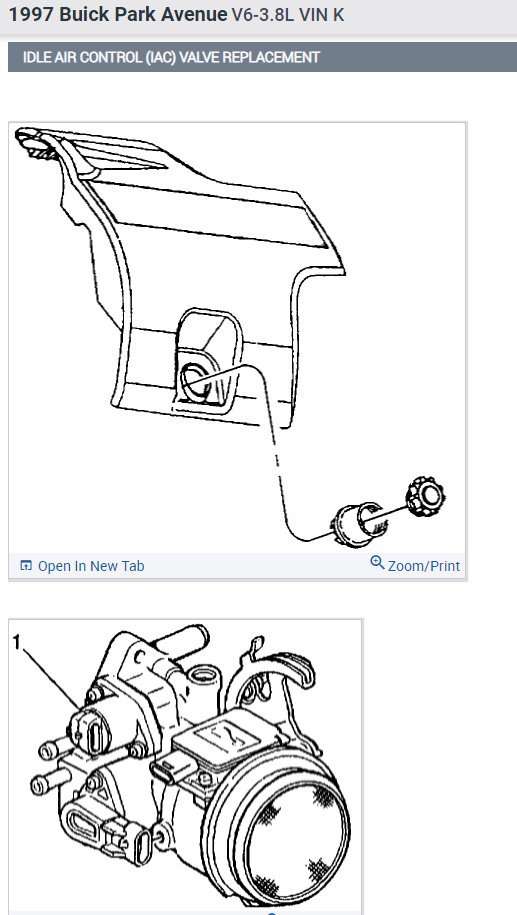 1997 Buick Park Avenue V6-3.8L VIN K

IDLE AIR CONTROL (IAC) VALVE REPLACEMENT

Open In New Tab

Zoom/Print

1