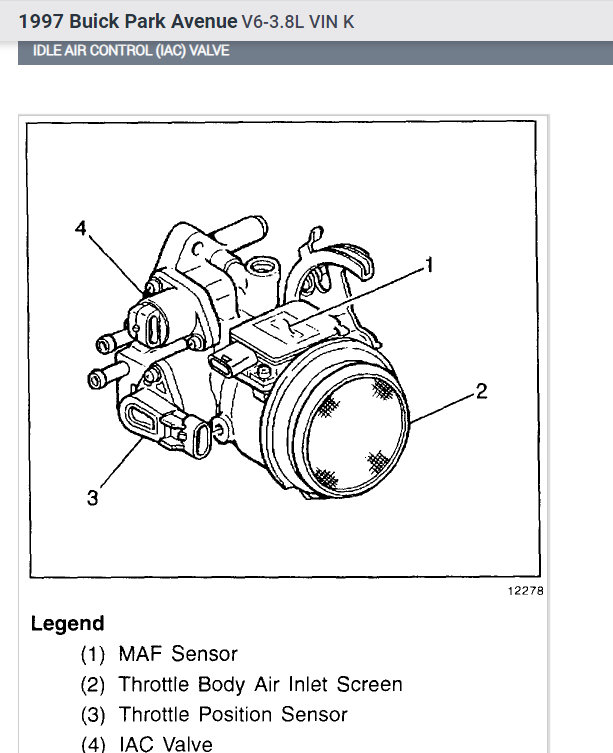 1997 Buick Park Avenue V6-3.8L VIN K

IDLE AIR CONTROL (IAC) VALVE

4

1

2

3

12278

Legend

(1) MAF Sensor
(2) Throttle Body Air Inlet Screen
(3) Throttle Position Sensor
(4) IAC Valve