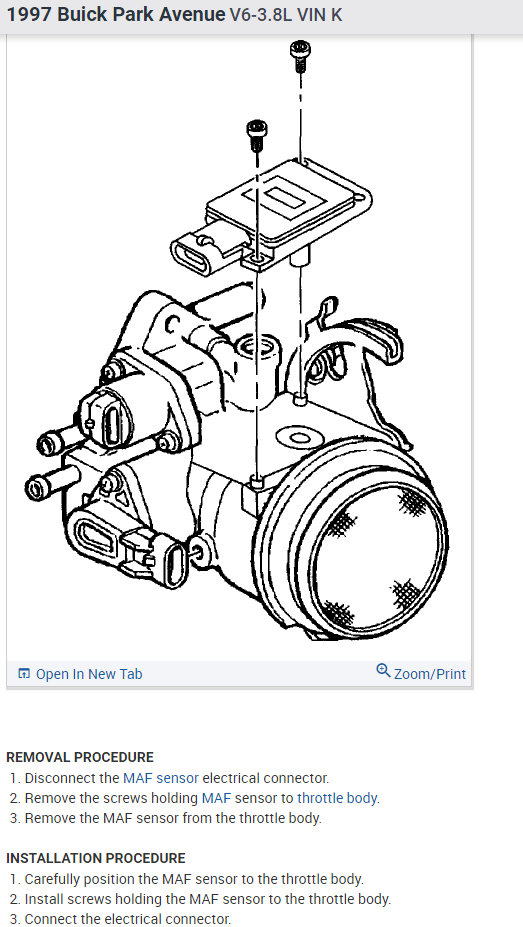 1997 Buick Park Avenue V6-3.8L VIN K

Open In New Tab

Zoom/Print

REMOVAL PROCEDURE
1. Disconnect the MAF sensor electrical connector.
2. Remove the screws holding MAF sensor to throttle body.
3. Remove the MAF sensor from the throttle body.

INSTALLATION PROCEDURE
1. Carefully position the MAF sensor to the throttle body.
2. Install screws holding the MAF sensor to the throttle body.
3. Connect the electrical connector.